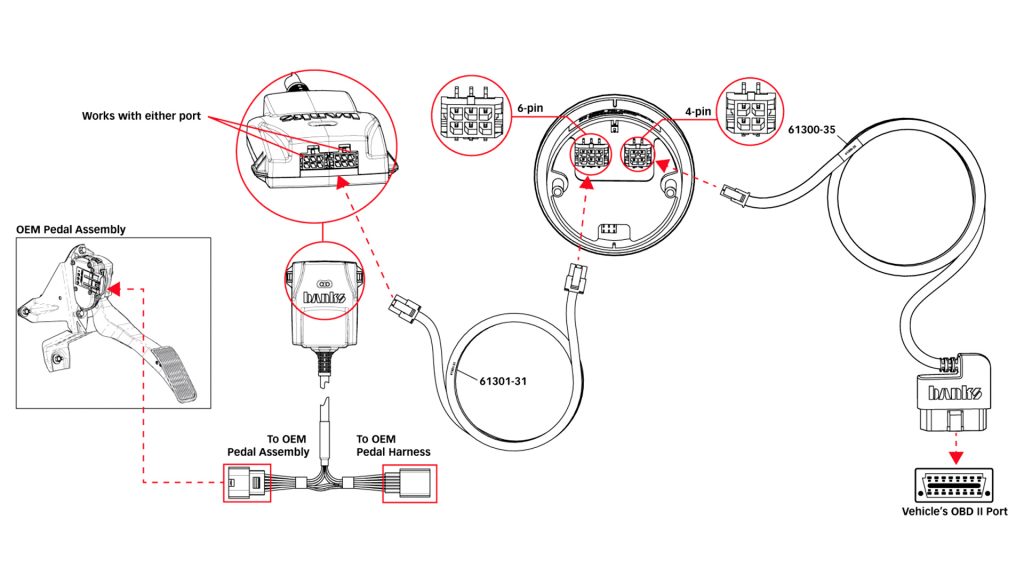 Works with either port

6-pin

4-pin

61300-35

OEM Pedal Assembly

banks

61301-31

To OEM Pedal Assembly

To OEM Pedal Harness

banks

Vehicle's OBD II Port