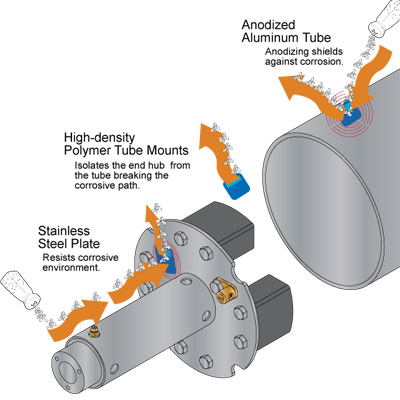 Anodized
Aluminum Tube

Anodizing shields against corrosion.

High-density
Polymer Tube Mounts

Isolates the end hub from the tube breaking the corrosive path.

Stainless
Steel Plate

Resists corrosive environment.