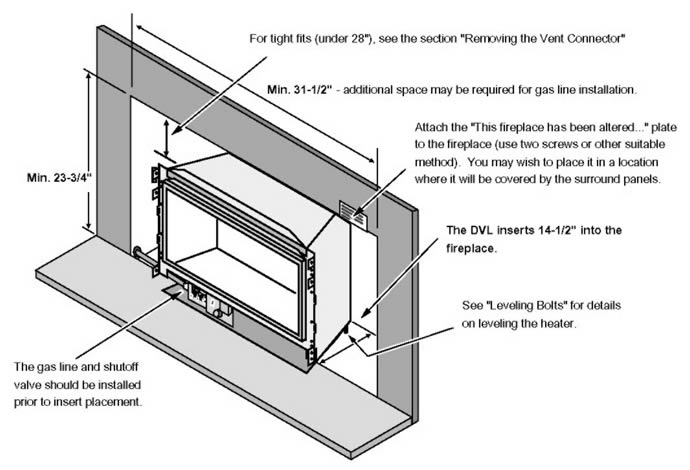 For tight fits (under 28"), see the section "Removing the Vent Connector"

Min. 31-1/2" - additional space may be required for gas line installation.

Attach the "This fireplace has been altered..." plate to the fireplace (use two screws or other suitable method). You may wish to place it in a location where it will be covered by the surround panels.

Min. 23-3/4"

The DVL inserts 14-1/2" into the fireplace.

See "Leveling Bolts" for details on leveling the heater.

The gas line and shutoff valve should be installed prior to insert placement.