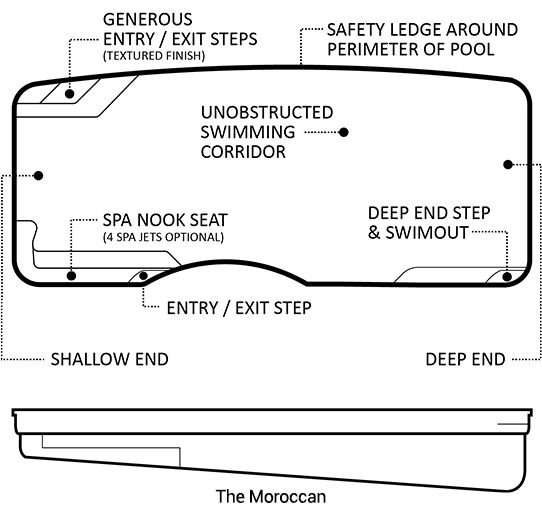 GENEROUS
ENTRY / EXIT STEPS
(TEXTURED FINISH)

SAFETY LEDGE AROUND
PERIMETER OF POOL

UNOBSTRUCTED
SWIMMING
CORRIDOR

SPA NOOK SEAT
(4 SPA JETS OPTIONAL)

DEEP END STEP
& SWIMOUT

ENTRY / EXIT STEP

SHALLOW END

DEEP END

The Moroccan