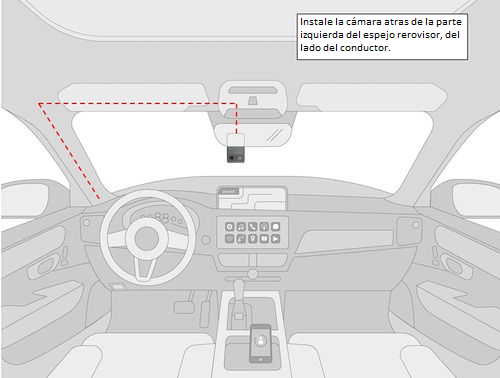 Instale la cámara atras de la parte izquierda del espejo rerovisor, del lado del conductor.