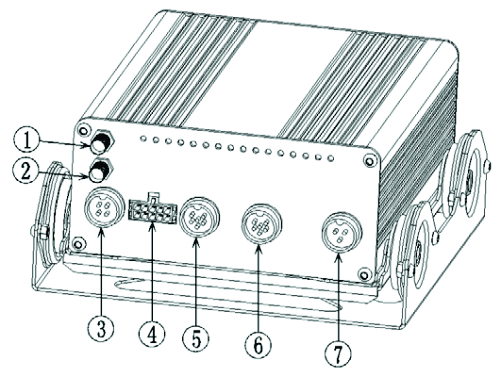 ①
②
③
④
⑤
⑥
⑦