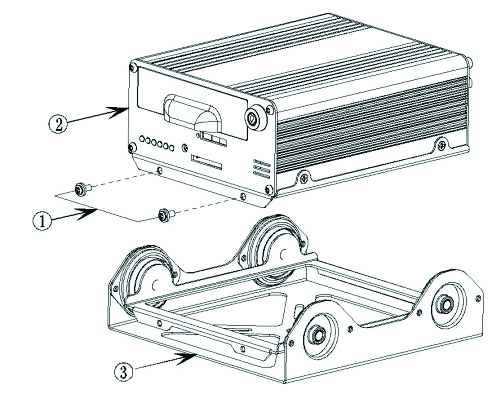 ②
①
③