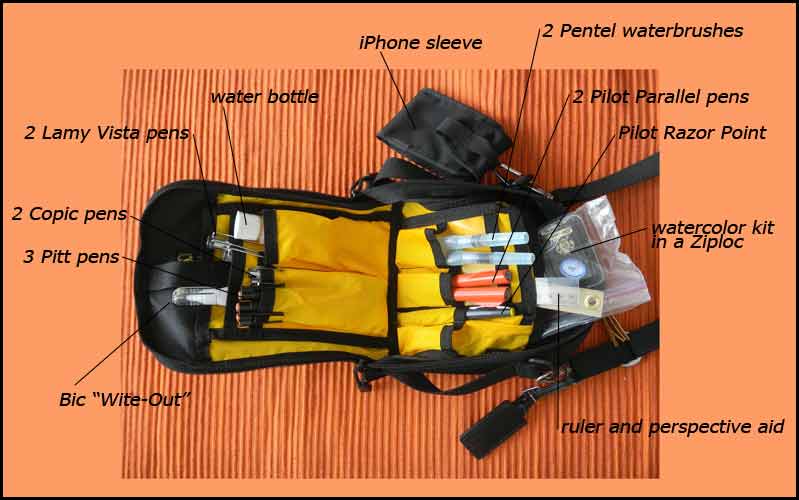 iPhone sleeve

2 Pentel waterbrushes

water bottle

2 Pilot Parallel pens

2 Lamy Vista pens

Pilot Razor Point

2 Copic pens

watercolor kit in a Ziploc

3 Pitt pens

Bic “Wite-Out”

ruler and perspective aid