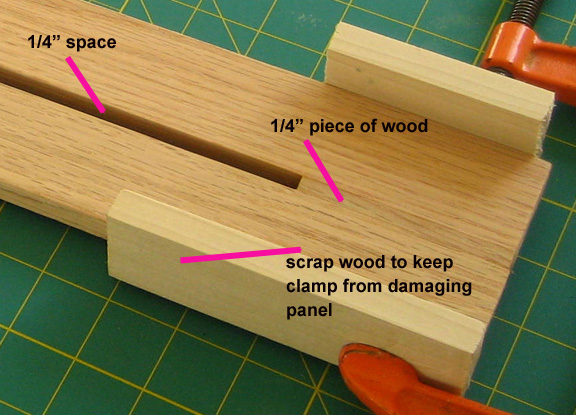 1/4” space

1/4” piece of wood

scrap wood to keep clamp from damaging panel