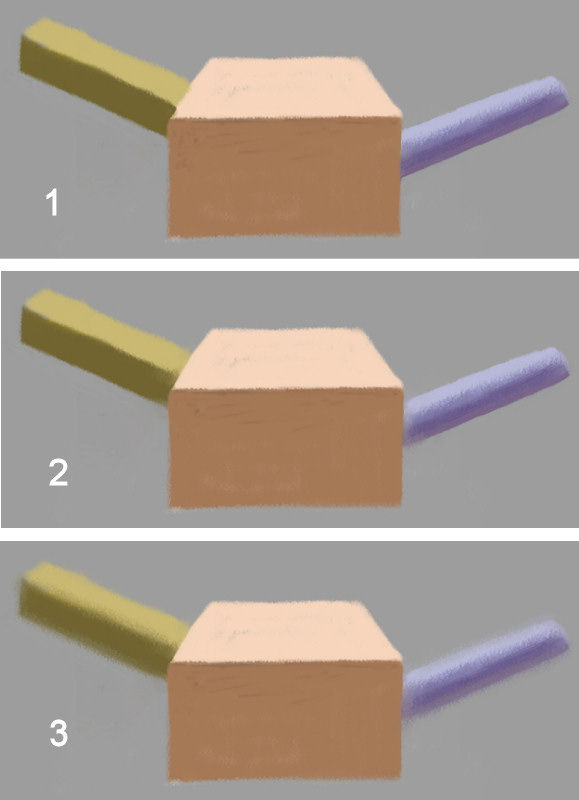 1

2

3