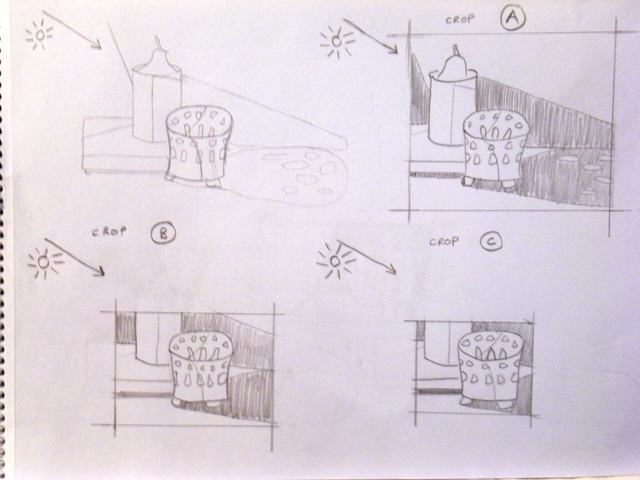 CROP A

CROP B

CROP C