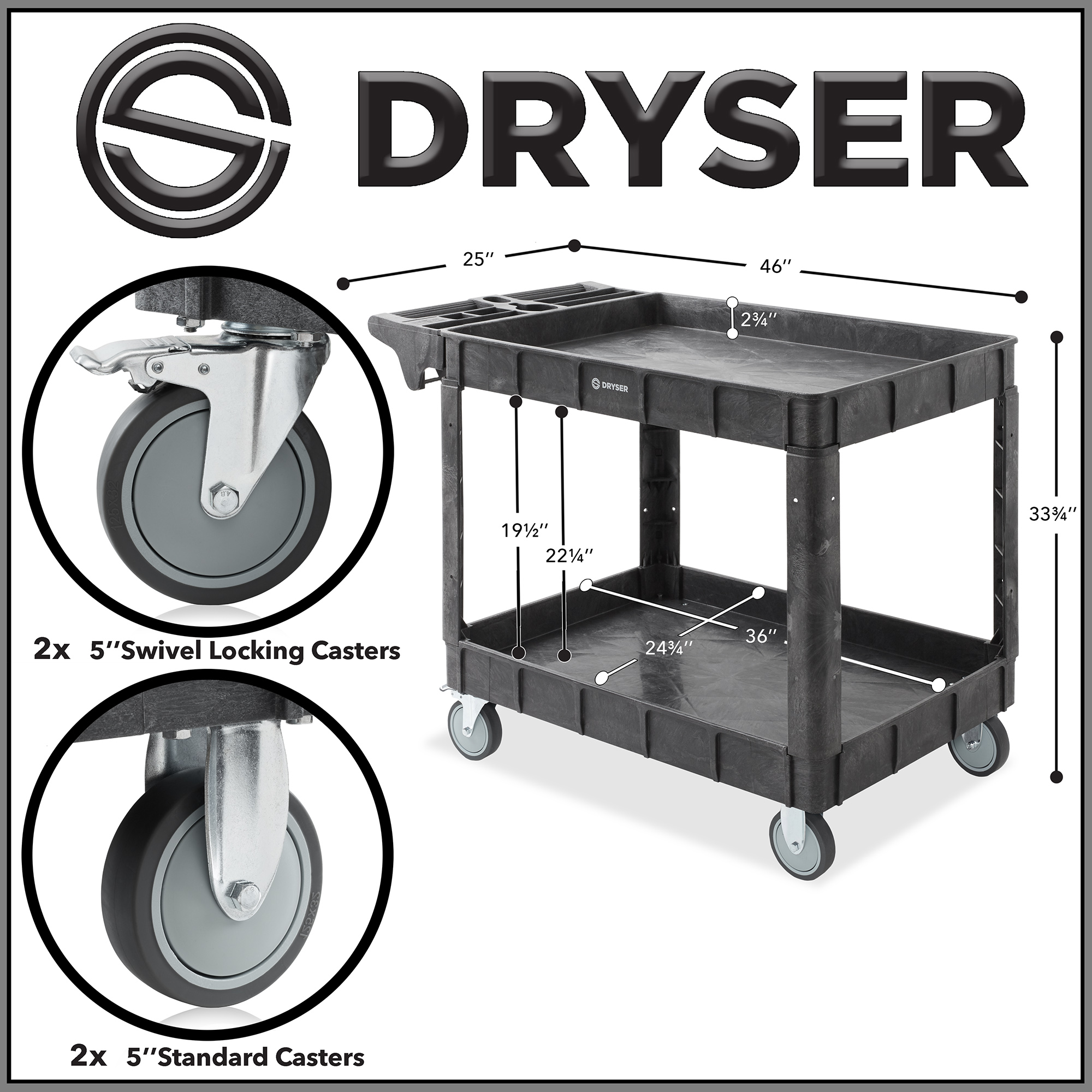 DRYSER

25''

46''

2¾''

DRYSER

33¾''

19½''

22¼''

36''

24¾''

125X32

2x 5''Swivel Locking Casters

125X32

2x 5''Standard Casters