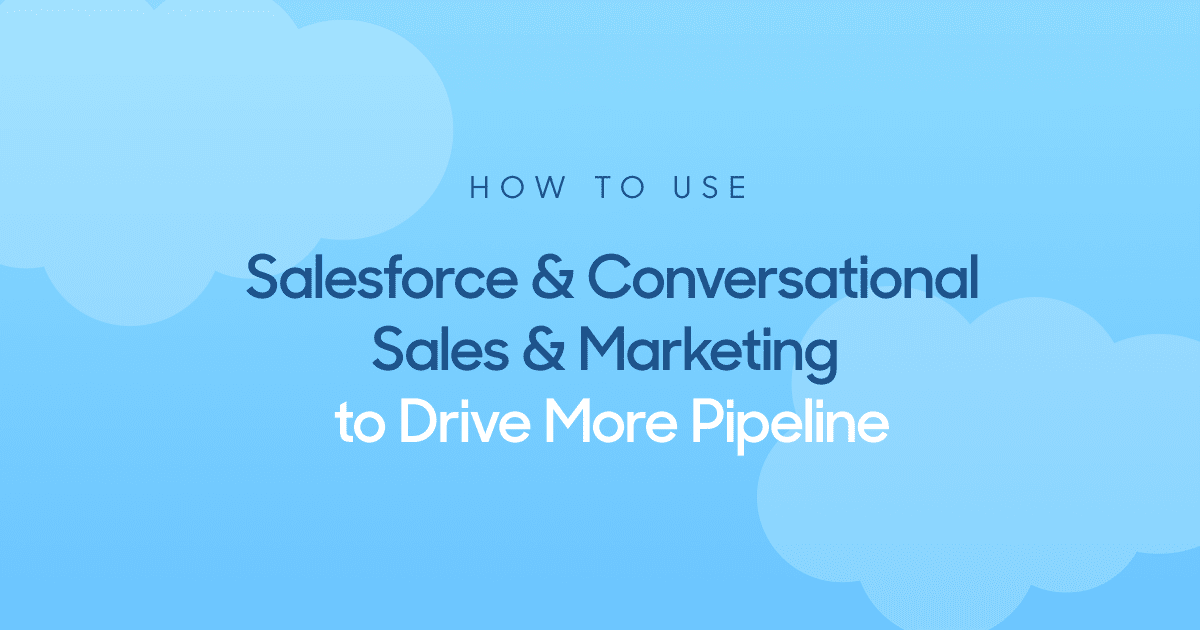 HOW TO USE

Salesforce & Conversational Sales & Marketing to Drive More Pipeline