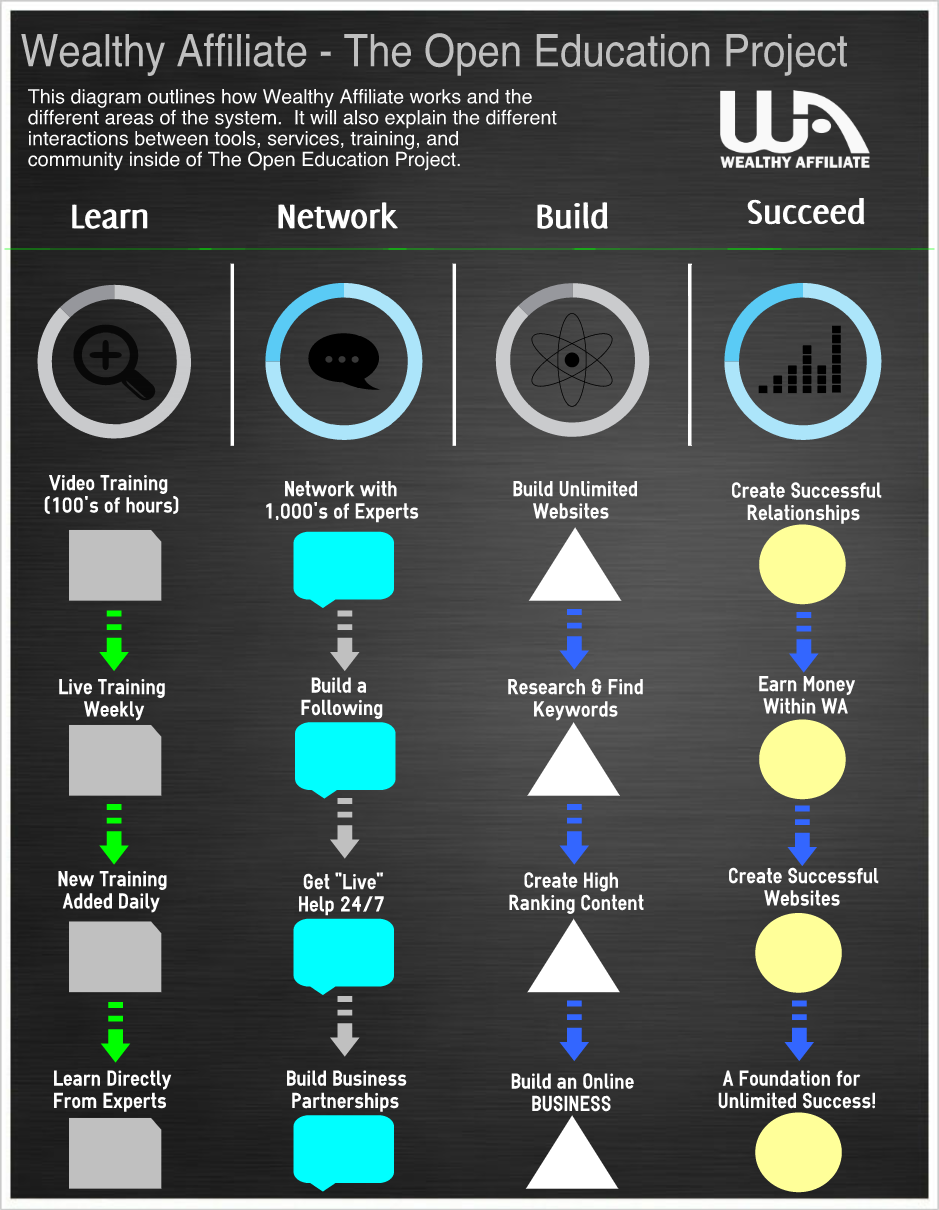 Wealthy Affiliate - The Open Education Project

This diagram outlines how Wealthy Affiliate works and the different areas of the system. It will also explain the different interactions between tools, services, training, and community inside of The Open Education Project.

WA
WEALTHY AFFILIATE

Learn

Video Training (100's of hours)

Live Training Weekly

New Training Added Daily

Learn Directly From Experts

Network

Network with 1,000's of Experts

Build a Following

Get "Live" Help 24/7

Build Business Partnerships

Build

Build Unlimited Websites

Research & Find Keywords

Create High Ranking Content

Build an Online BUSINESS

Succeed

Create Successful Relationships

Earn Money Within WA

Create Successful Websites

A Foundation for Unlimited Success!