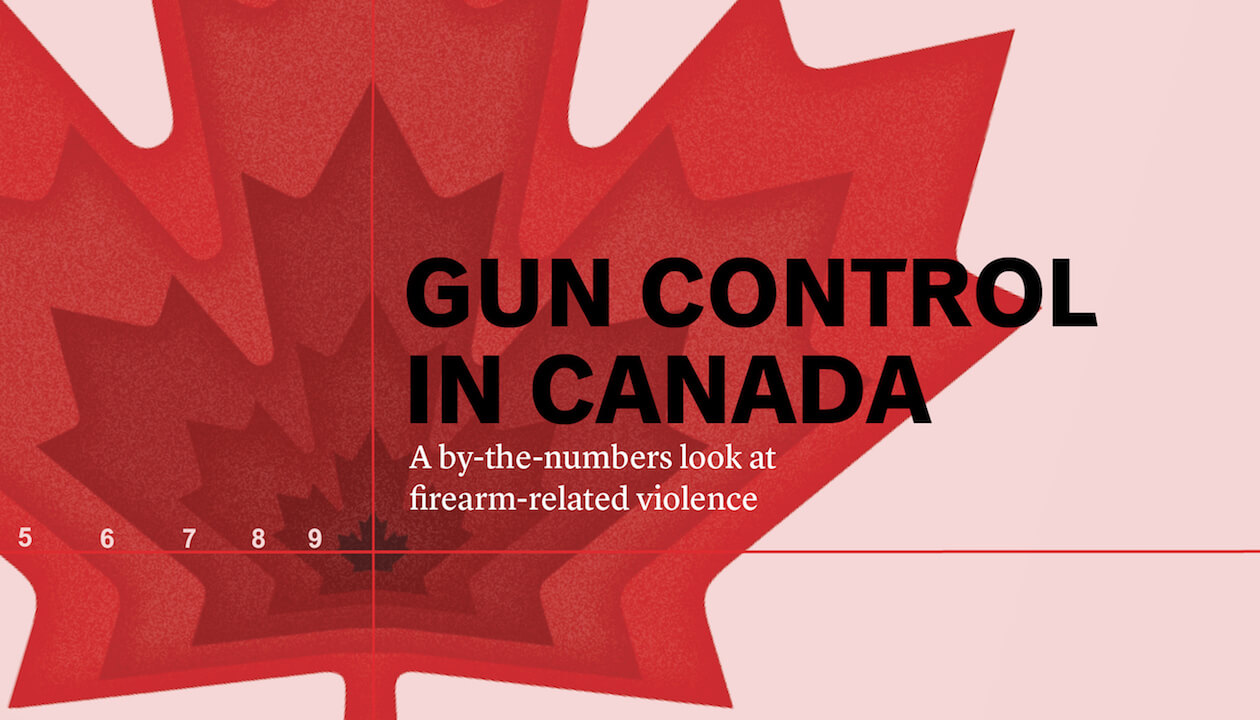 GUN CONTROL IN CANADA

A by-the-numbers look at firearm-related violence

5 6 7 8 9