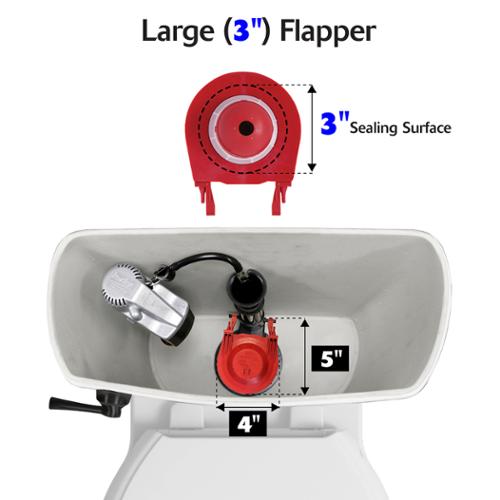 Large (3") Flapper

3" Sealing Surface

5"

4"