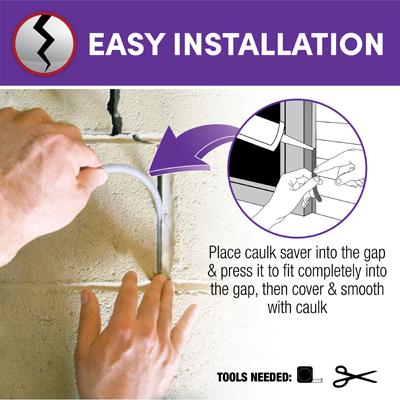 EASY INSTALLATION

Place caulk saver into the gap & press it to fit completely into the gap, then cover & smooth with caulk

TOOLS NEEDED: