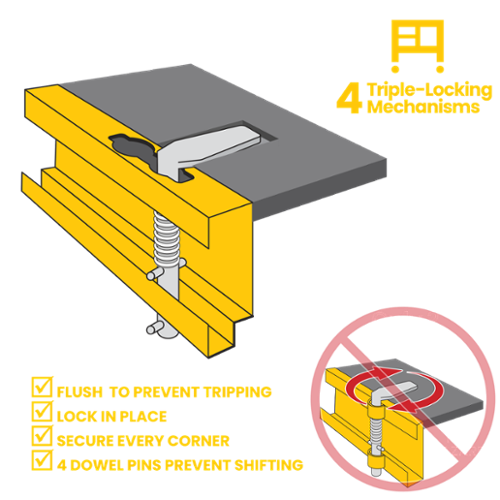 4 Triple-Locking Mechanisms

FLUSH TO PREVENT TRIPPING
LOCK IN PLACE
SECURE EVERY CORNER
4 DOWEL PINS PREVENT SHIFTING