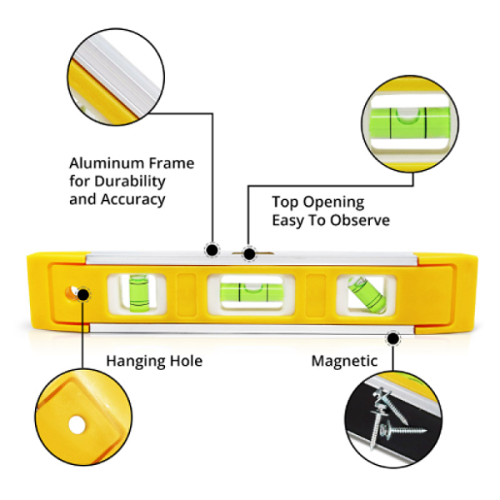 Aluminum Frame for Durability and Accuracy

Top Opening Easy To Observe

Hanging Hole

Magnetic