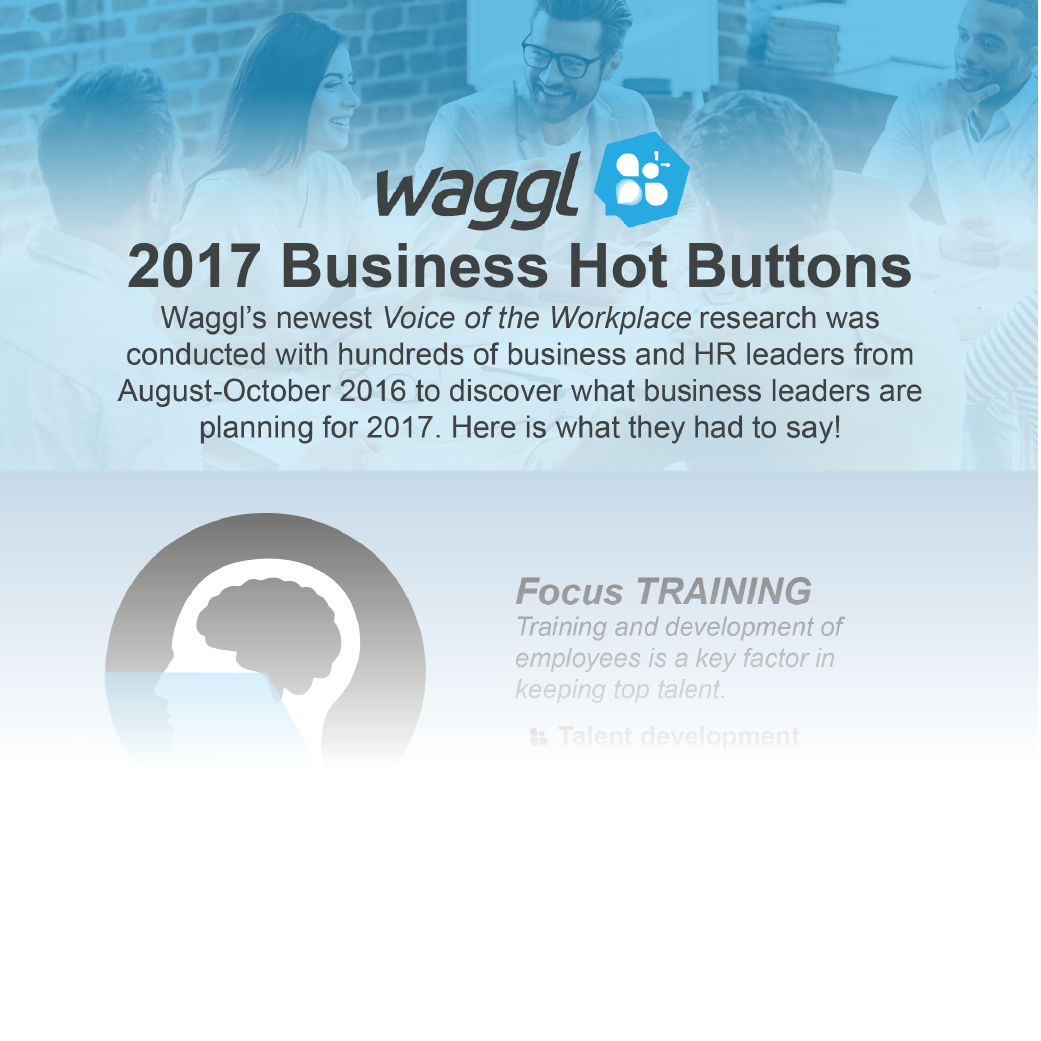 waggl

2017 Business Hot Buttons

Waggl's newest Voice of the Workplace research was conducted with hundreds of business and HR leaders from August-October 2016 to discover what business leaders are planning for 2017. Here is what they had to say!

Focus TRAINING

Training and development of employees is a key factor in keeping top talent.

Talent development