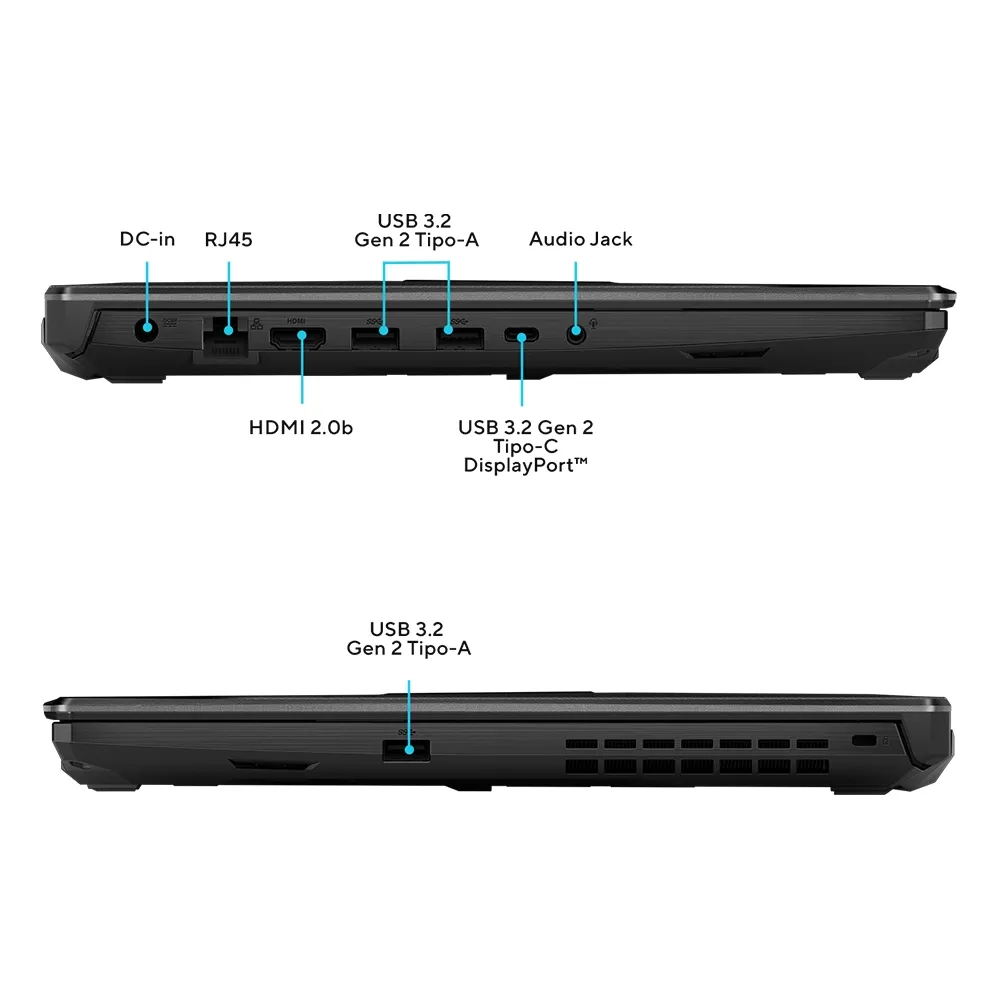 DC-in

RJ45

USB 3.2
Gen 2 Tipo-A

Audio Jack

HDMI

HDMI 2.0b

USB 3.2 Gen 2
Tipo-C
DisplayPort™

USB 3.2
Gen 2 Tipo-A