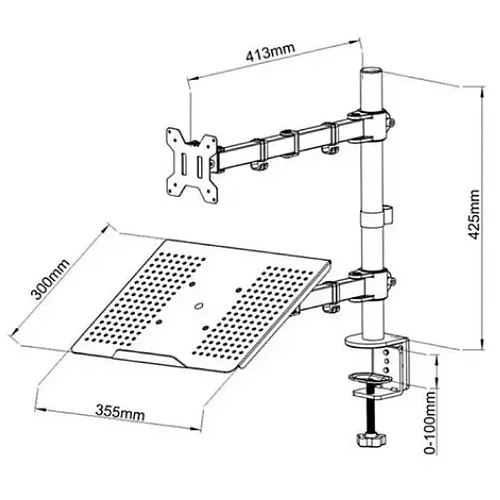 413mm

425mm

300mm

355mm

0-100mm