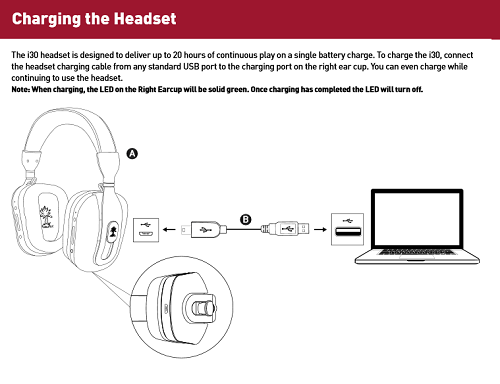 Charging the Headset

The i30 headset is designed to deliver up to 20 hours of continuous play on a single battery charge. To charge the i30, connect the headset charging cable from any standard USB port to the charging port on the right ear cup. You can even charge while continuing to use the headset.
Note: When charging, the LED on the Right Earcup will be solid green. Once charging has completed the LED will turn off.

A

B