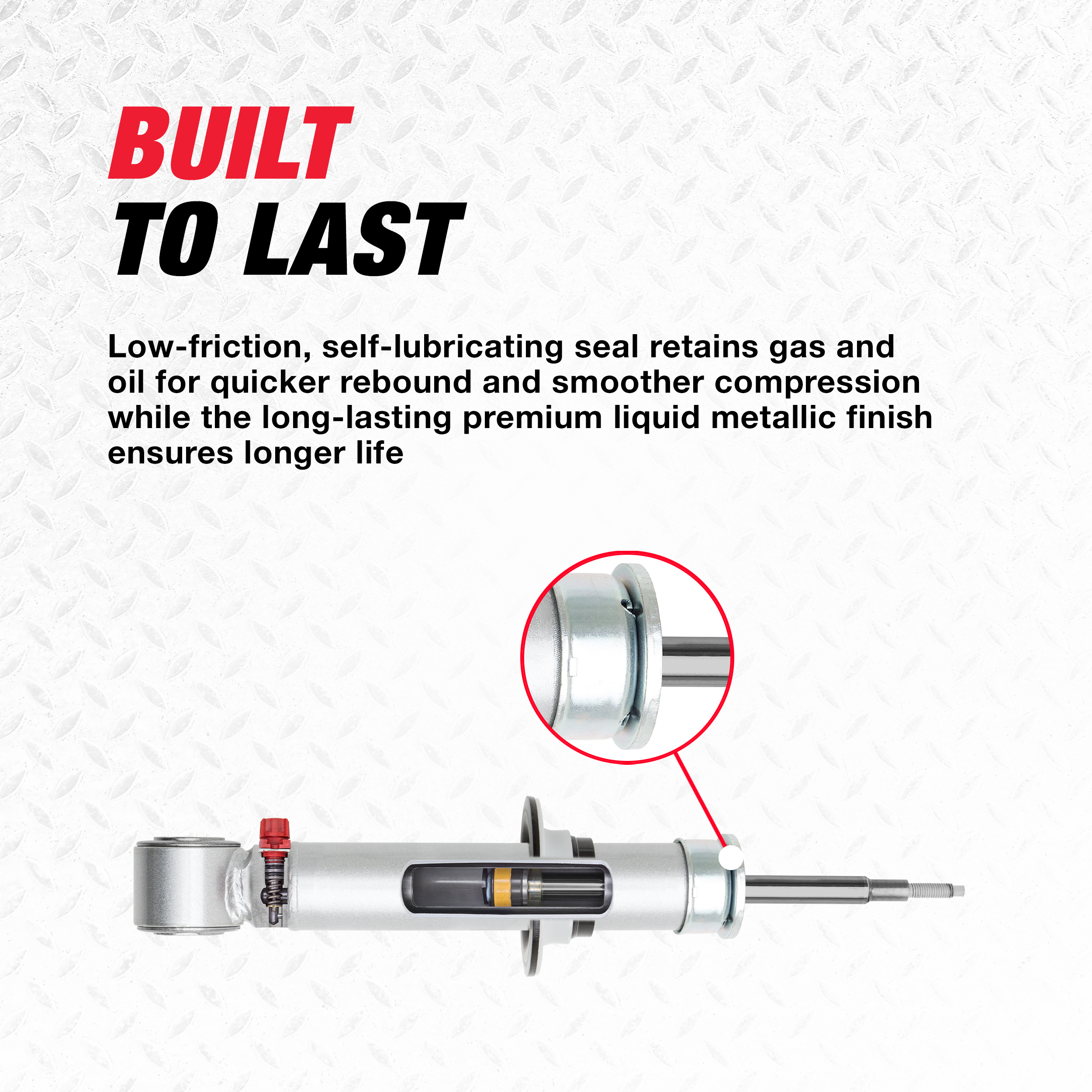 BUILT
TO LAST

Low-friction, self-lubricating seal retains gas and oil for quicker rebound and smoother compression while the long-lasting premium liquid metallic finish ensures longer life