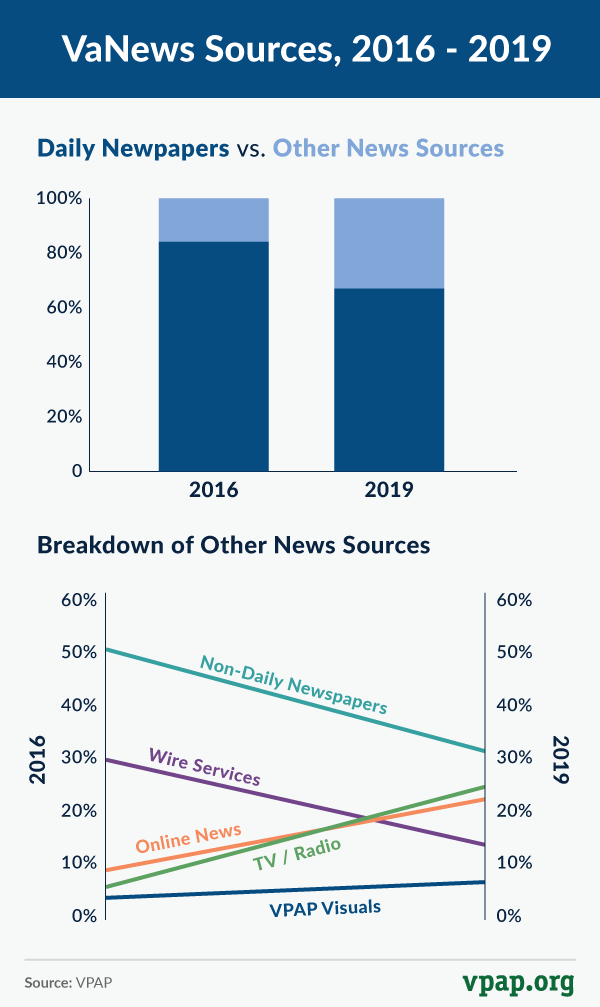 VaNews Sources, 2016 - 2019

Daily Newpapers vs. Other News Sources

100%
80%
60%
40%
20%
0

2016
2019

Breakdown of Other News Sources

60%
50%
40%
30%
20%
10%
0%

2016

Non-Daily Newspapers
Wire Services
Online News
TV / Radio
VPAP Visuals

60%
50%
40%
30%
20%
10%
0%

2019

Source: VPAP

vpap.org