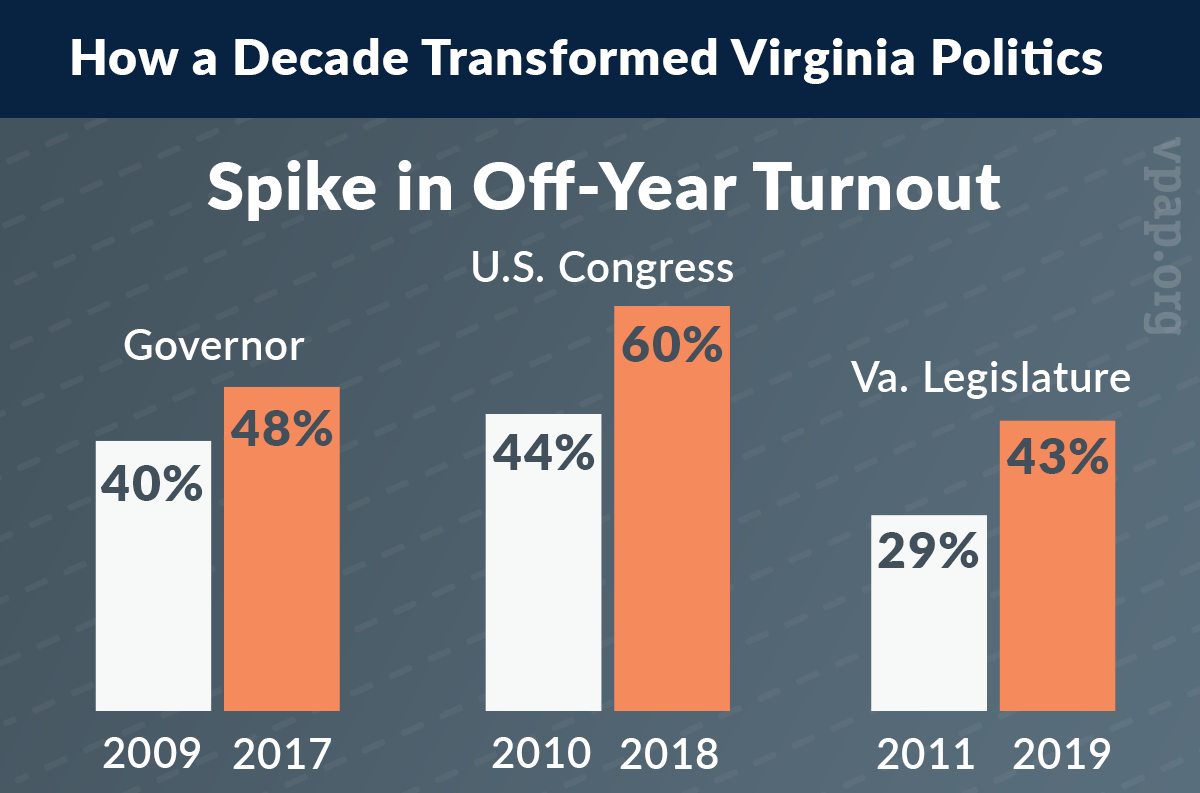 How a Decade Transformed Virginia Politics

Spike in Off-Year Turnout

vpap.org

Governor

40%

48%

2009 2017

U.S. Congress

44%

60%

2010 2018

Va. Legislature

29%

43%

2011 2019