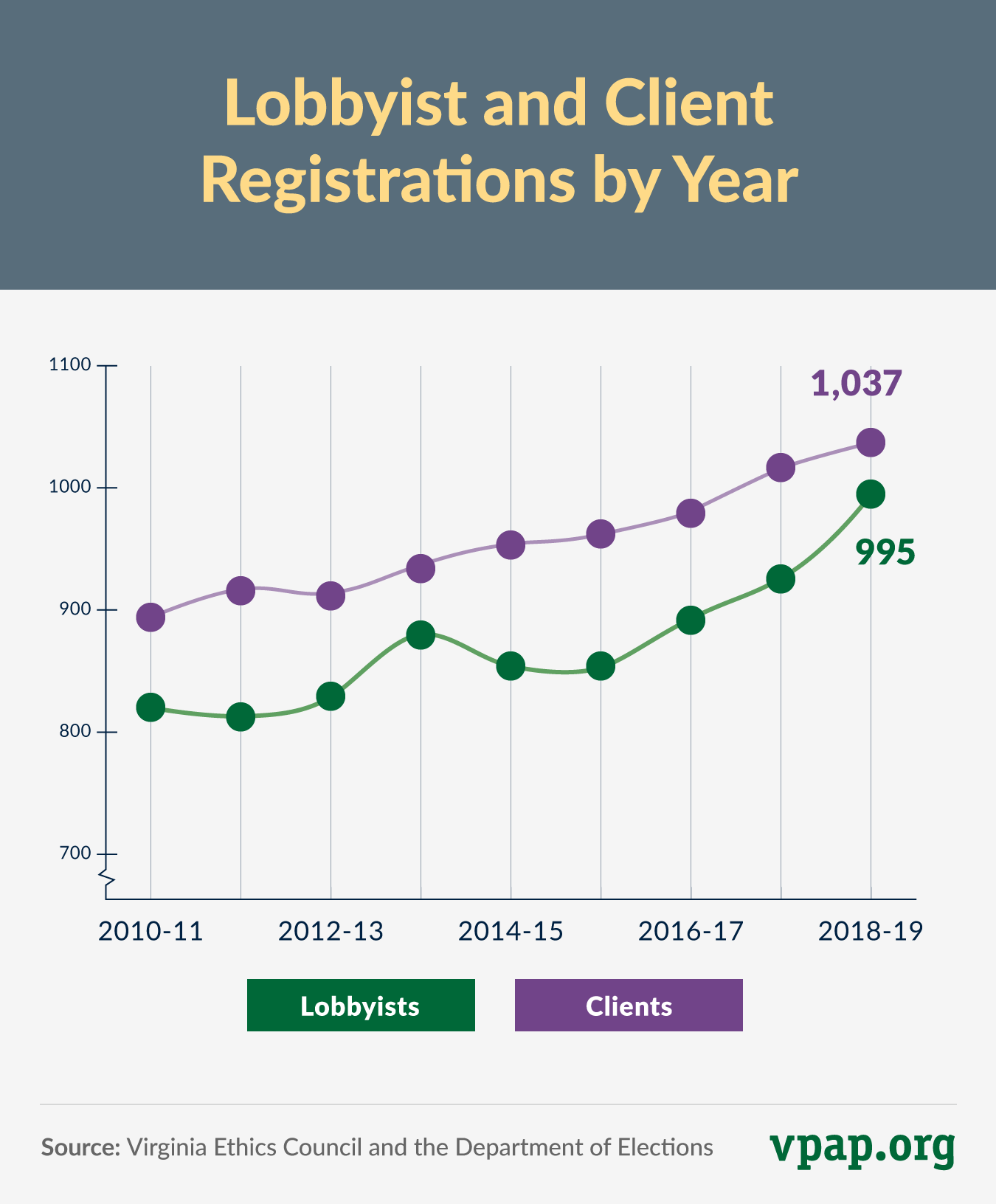 Lobbyist and Client Registrations by Year

1100
1000
900
800
700

1,037
995

2010-11
2012-13
2014-15
2016-17
2018-19

Lobbyists
Clients

Source: Virginia Ethics Council and the Department of Elections

vpap.org