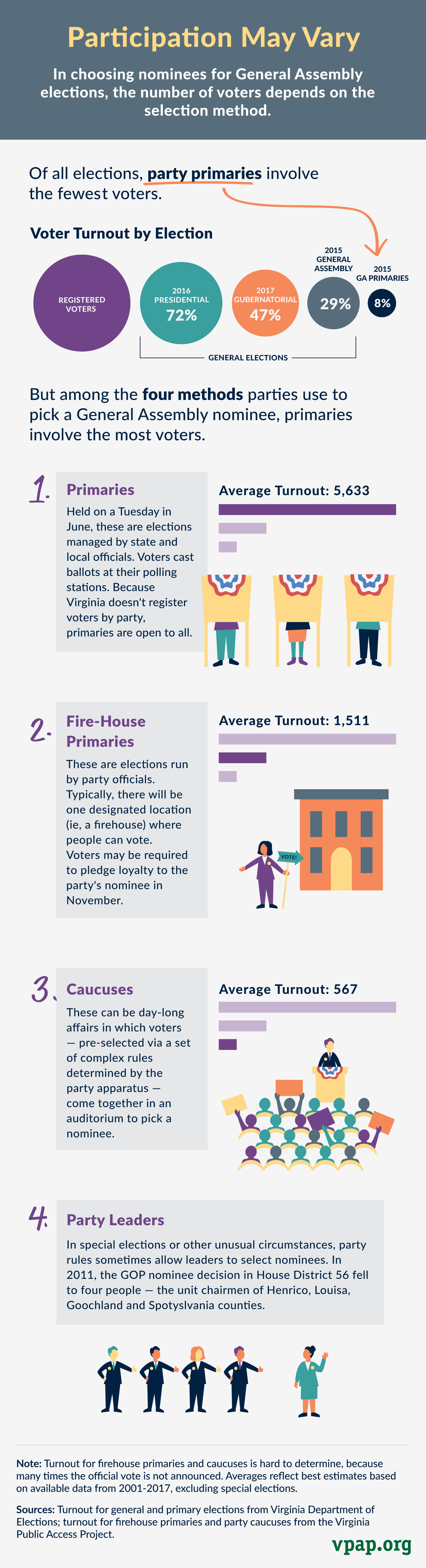 Participation May Vary

In choosing nominees for General Assembly elections, the number of voters depends on the selection method.

Of all elections, party primaries involve the fewest voters.

Voter Turnout by Election

REGISTERED VOTERS

2016 PRESIDENTIAL 72%

2017 GUBERNATORIAL 47%

2015 GENERAL ASSEMBLY 29%

2015 GA PRIMARIES 8%

GENERAL ELECTIONS

But among the four methods parties use to pick a General Assembly nominee, primaries involve the most voters.

1. Primaries

Held on a Tuesday in June, these are elections managed by state and local officials. Voters cast ballots at their polling stations. Because Virginia doesn't register voters by party, primaries are open to all.

Average Turnout: 5,633

2. Fire-House Primaries

These are elections run by party officials. Typically, there will be one designated location (ie, a firehouse) where people can vote. Voters may be required to pledge loyalty to the party's nominee in November.

Average Turnout: 1,511

VOTE!

3. Caucuses

These can be day-long affairs in which voters — pre-selected via a set of complex rules determined by the party apparatus — come together in an auditorium to pick a nominee.

Average Turnout: 567

4. Party Leaders

In special elections or other unusual circumstances, party rules sometimes allow leaders to select nominees. In 2011, the GOP nominee decision in House District 56 fell to four people — the unit chairmen of Henrico, Louisa, Goochland and Spotyslvania counties.

Note: Turnout for firehouse primaries and caucuses is hard to determine, because many times the official vote is not announced. Averages reflect best estimates based on available data from 2001-2017, excluding special elections.

Sources: Turnout for general and primary elections from Virginia Department of Elections; turnout for firehouse primaries and party caucuses from the Virginia Public Access Project.

vpap.org