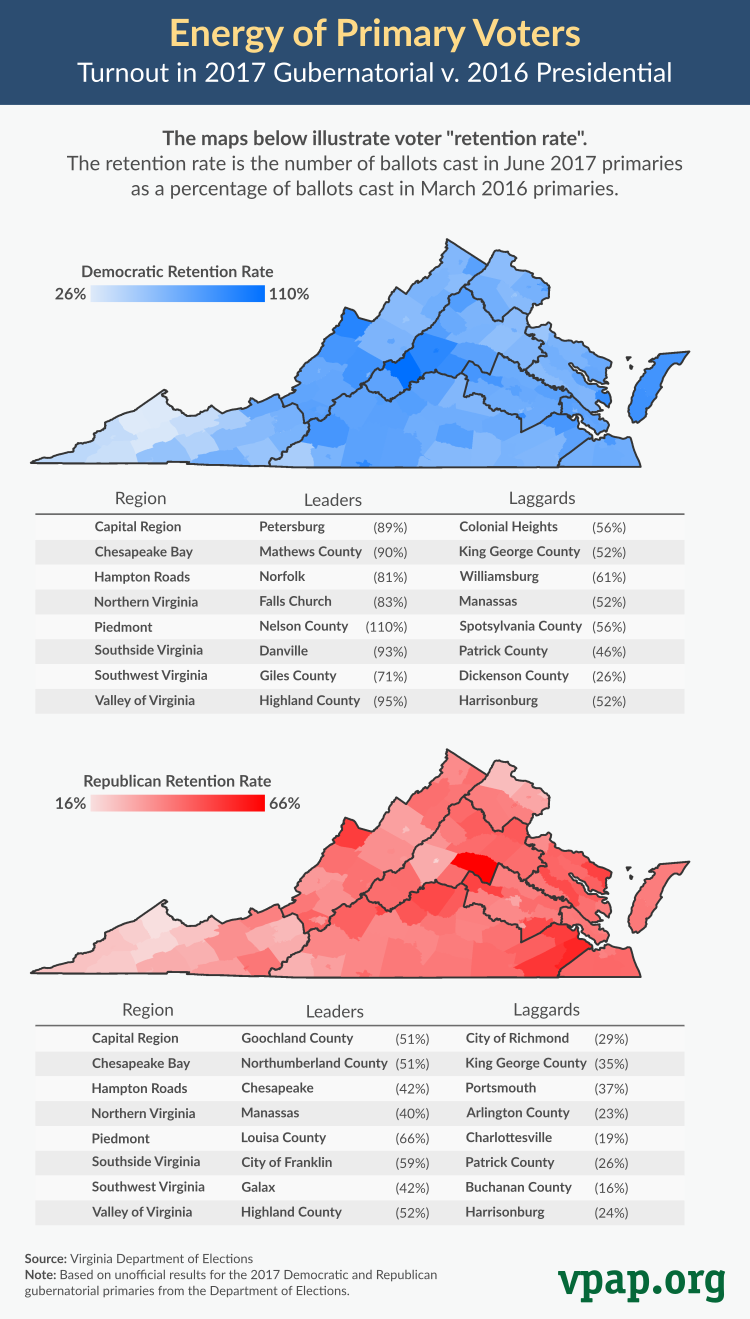 Energy of Primary Voters
Turnout in 2017 Gubernatorial v. 2016 Presidential

The maps below illustrate voter "retention rate".
The retention rate is the number of ballots cast in June 2017 primaries as a percentage of ballots cast in March 2016 primaries.

Democratic Retention Rate
26% 110%

| Region | Leaders | | Laggards | |
|---|---|---|---|---|
| Capital Region | Petersburg | (89%) | Colonial Heights | (56%) |
| Chesapeake Bay | Mathews County | (90%) | King George County | (52%) |
| Hampton Roads | Norfolk | (81%) | Williamsburg | (61%) |
| Northern Virginia | Falls Church | (83%) | Manassas | (52%) |
| Piedmont | Nelson County | (110%) | Spotsylvania County | (56%) |
| Southside Virginia | Danville | (93%) | Patrick County | (46%) |
| Southwest Virginia | Giles County | (71%) | Dickenson County | (26%) |
| Valley of Virginia | Highland County | (95%) | Harrisonburg | (52%) |

Republican Retention Rate
16% 66%

| Region | Leaders | | Laggards | |
|---|---|---|---|---|
| Capital Region | Goochland County | (51%) | City of Richmond | (29%) |
| Chesapeake Bay | Northumberland County | (51%) | King George County | (35%) |
| Hampton Roads | Chesapeake | (42%) | Portsmouth | (37%) |
| Northern Virginia | Manassas | (40%) | Arlington County | (23%) |
| Piedmont | Louisa County | (66%) | Charlottesville | (19%) |
| Southside Virginia | City of Franklin | (59%) | Patrick County | (26%) |
| Southwest Virginia | Galax | (42%) | Buchanan County | (16%) |
| Valley of Virginia | Highland County | (52%) | Harrisonburg | (24%) |

Source: Virginia Department of Elections
Note: Based on unofficial results for the 2017 Democratic and Republican gubernatorial primaries from the Department of Elections.

vpap.org