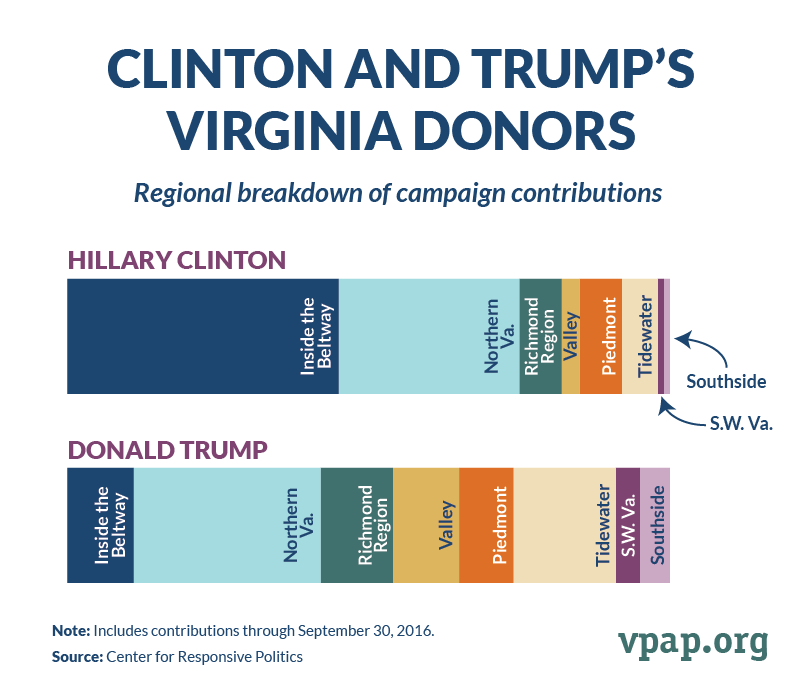 CLINTON AND TRUMP'S VIRGINIA DONORS

Regional breakdown of campaign contributions

HILLARY CLINTON

Inside the Beltway

Northern Va.

Richmond Region

Valley

Piedmont

Tidewater

Southside

S.W. Va.

DONALD TRUMP

Inside the Beltway

Northern Va.

Richmond Region

Valley

Piedmont

Tidewater

S.W. Va.

Southside

Note: Includes contributions through September 30, 2016.

Source: Center for Responsive Politics

vpap.org