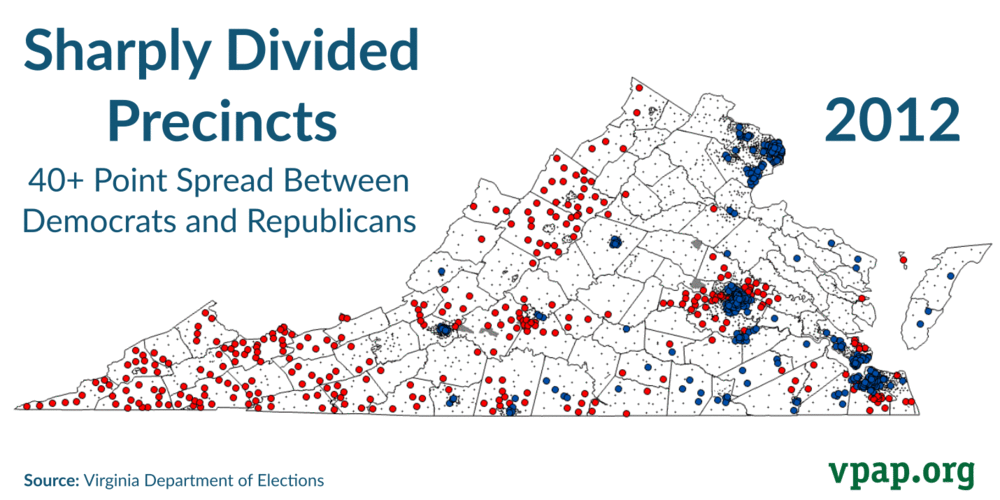 Sharply Divided Precincts

40+ Point Spread Between Democrats and Republicans

2012

Source: Virginia Department of Elections

vpap.org