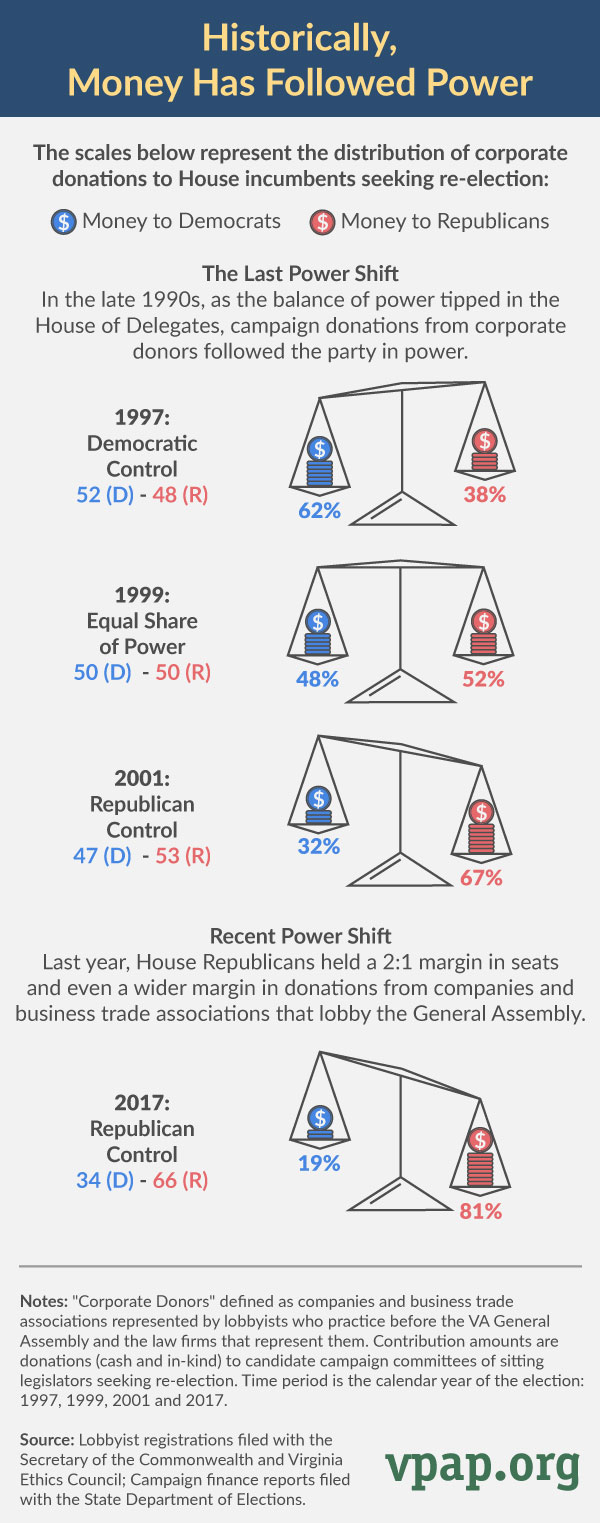 Historically, Money Has Followed Power

The scales below represent the distribution of corporate donations to House incumbents seeking re-election:

$ Money to Democrats $ Money to Republicans

The Last Power Shift
In the late 1990s, as the balance of power tipped in the House of Delegates, campaign donations from corporate donors followed the party in power.

1997: Democratic Control
52 (D) - 48 (R)
$ 62% $ 38%

1999: Equal Share of Power
50 (D) - 50 (R)
$ 48% $ 52%

2001: Republican Control
47 (D) - 53 (R)
$ 32% $ 67%

Recent Power Shift
Last year, House Republicans held a 2:1 margin in seats and even a wider margin in donations from companies and business trade associations that lobby the General Assembly.

2017: Republican Control
34 (D) - 66 (R)
$ 19% $ 81%

Notes: "Corporate Donors" defined as companies and business trade associations represented by lobbyists who practice before the VA General Assembly and the law firms that represent them. Contribution amounts are donations (cash and in-kind) to candidate campaign committees of sitting legislators seeking re-election. Time period is the calendar year of the election: 1997, 1999, 2001 and 2017.

Source: Lobbyist registrations filed with the Secretary of the Commonwealth and Virginia Ethics Council; Campaign finance reports filed with the State Department of Elections.

vpap.org