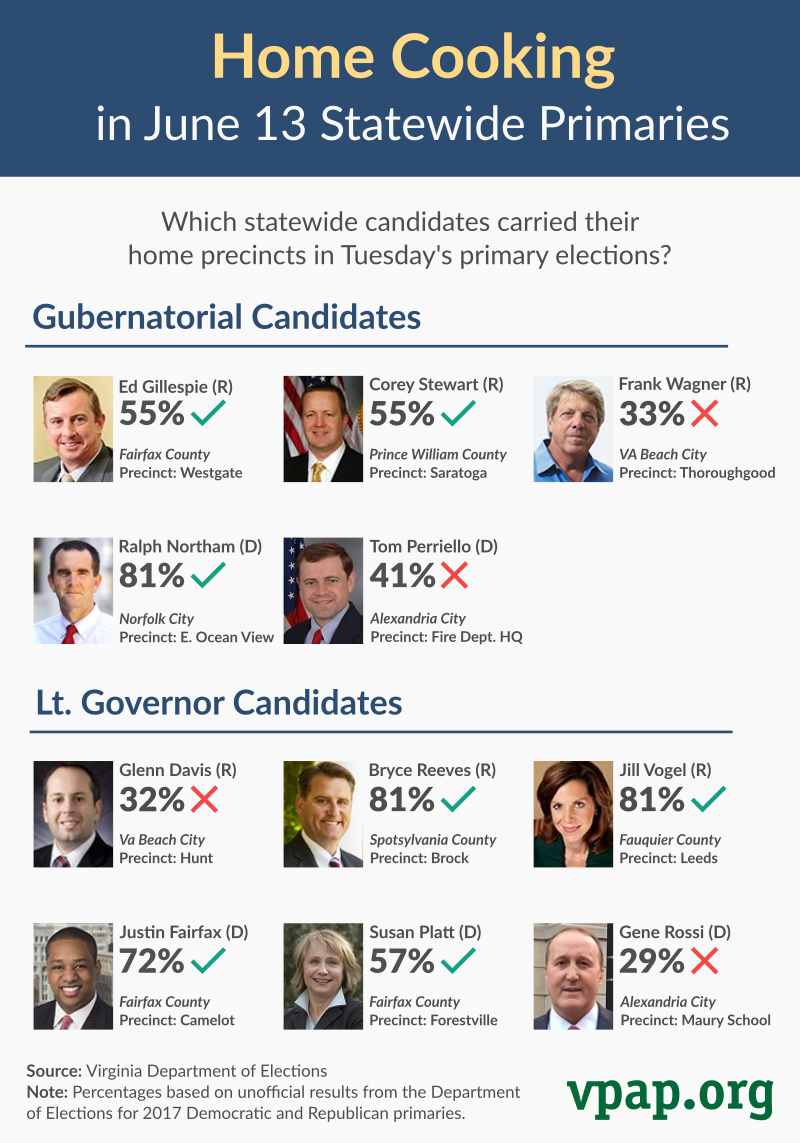 Home Cooking
in June 13 Statewide Primaries

Which statewide candidates carried their home precincts in Tuesday's primary elections?

Gubernatorial Candidates

Ed Gillespie (R)
55% ✓
Fairfax County
Precinct: Westgate

Corey Stewart (R)
55% ✓
Prince William County
Precinct: Saratoga

Frank Wagner (R)
33% ✗
VA Beach City
Precinct: Thoroughgood

Ralph Northam (D)
81% ✓
Norfolk City
Precinct: E. Ocean View

Tom Perriello (D)
41% ✗
Alexandria City
Precinct: Fire Dept. HQ

Lt. Governor Candidates

Glenn Davis (R)
32% ✗
Va Beach City
Precinct: Hunt

Bryce Reeves (R)
81% ✓
Spotsylvania County
Precinct: Brock

Jill Vogel (R)
81% ✓
Fauquier County
Precinct: Leeds

Justin Fairfax (D)
72% ✓
Fairfax County
Precinct: Camelot

Susan Platt (D)
57% ✓
Fairfax County
Precinct: Forestville

Gene Rossi (D)
29% ✗
Alexandria City
Precinct: Maury School

Source: Virginia Department of Elections
Note: Percentages based on unofficial results from the Department of Elections for 2017 Democratic and Republican primaries.

vpap.org