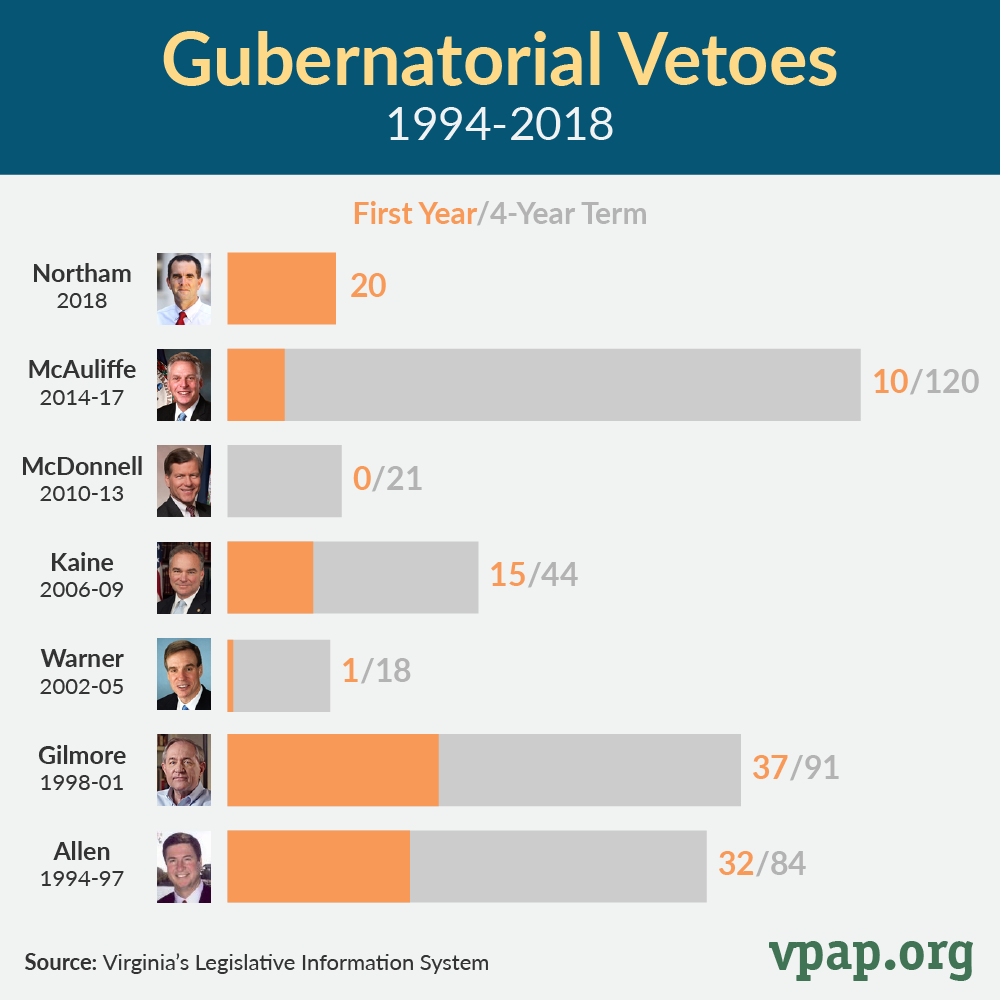 Gubernatorial Vetoes
1994-2018

First Year/4-Year Term

Northam
2018
20

McAuliffe
2014-17
10/120

McDonnell
2010-13
0/21

Kaine
2006-09
15/44

Warner
2002-05
1/18

Gilmore
1998-01
37/91

Allen
1994-97
32/84

Source: Virginia's Legislative Information System

vpap.org