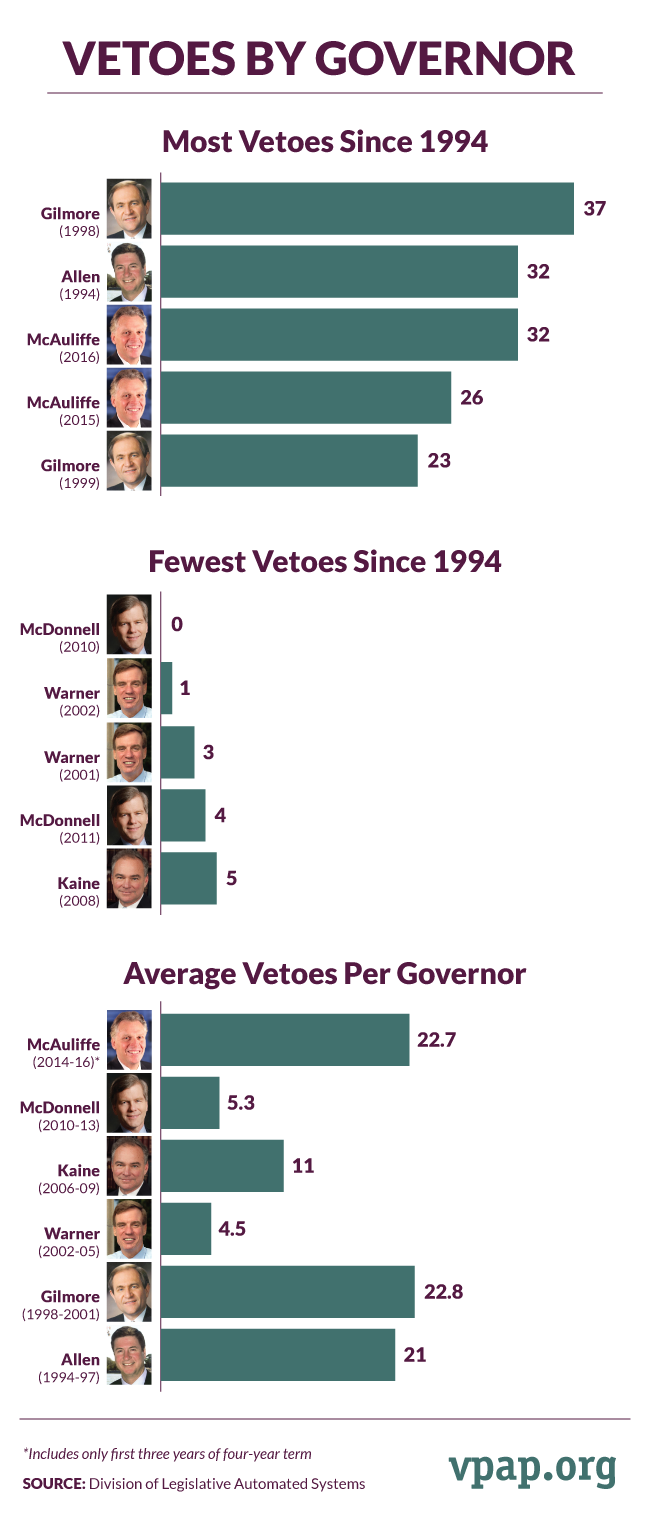 VETOES BY GOVERNOR

Most Vetoes Since 1994

Gilmore (1998) 37
Allen (1994) 32
McAuliffe (2016) 32
McAuliffe (2015) 26
Gilmore (1999) 23

Fewest Vetoes Since 1994

McDonnell (2010) 0
Warner (2002) 1
Warner (2001) 3
McDonnell (2011) 4
Kaine (2008) 5

Average Vetoes Per Governor

McAuliffe (2014-16)* 22.7
McDonnell (2010-13) 5.3
Kaine (2006-09) 11
Warner (2002-05) 4.5
Gilmore (1998-2001) 22.8
Allen (1994-97) 21

*Includes only first three years of four-year term

SOURCE: Division of Legislative Automated Systems

vpap.org