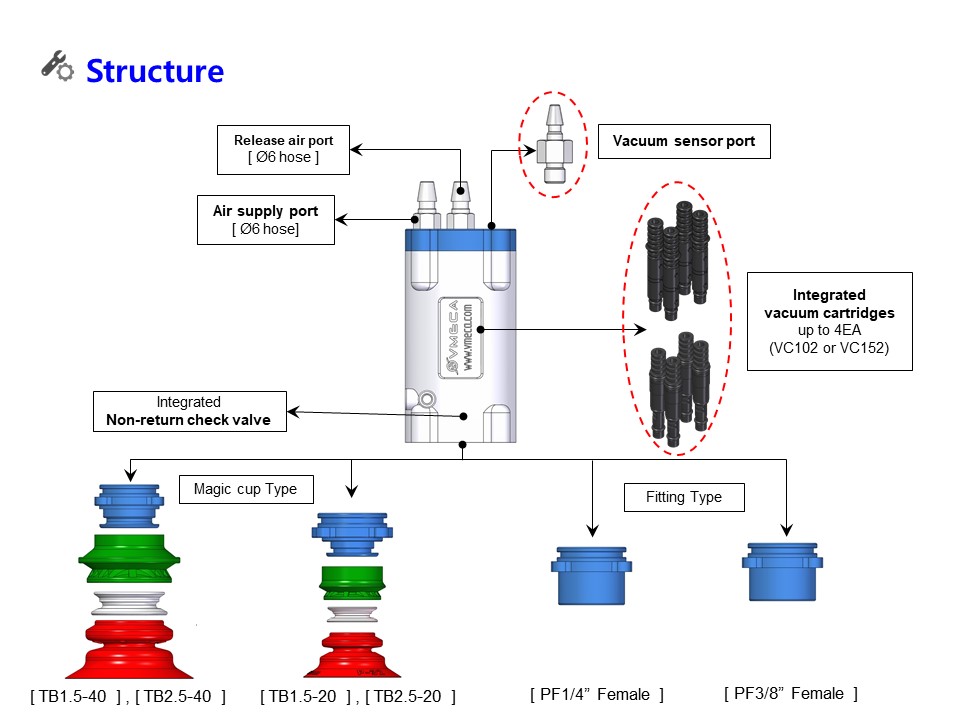 Structure

Release air port
[ Ø6 hose ]

Vacuum sensor port

Air supply port
[ Ø6 hose]

VMECA
www.vmeca.com

Integrated
vacuum cartridges
up to 4EA
(VC102 or VC152)

Integrated
Non-return check valve

Magic cup Type

Fitting Type

[ TB1.5-40 ] , [ TB2.5-40 ]

[ TB1.5-20 ] , [ TB2.5-20 ]

[ PF1/4” Female ]

[ PF3/8” Female ]