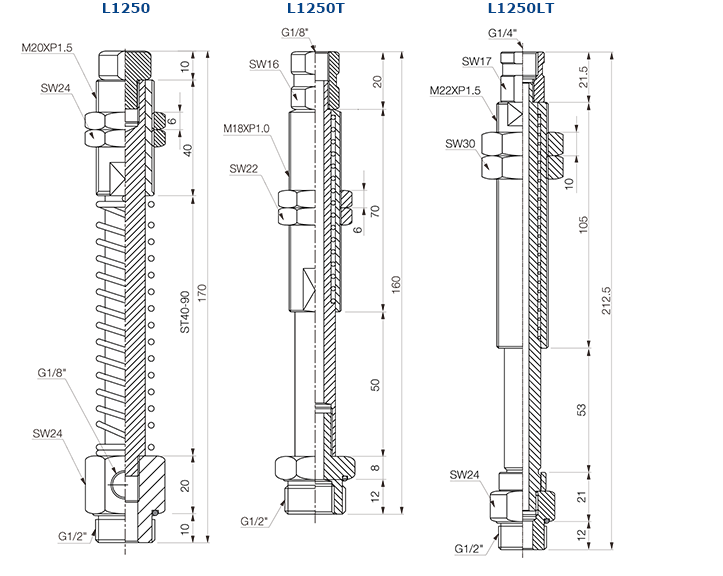 L1250

M20XP1.5
SW24
10
6
40
ST40-90
170
G1/8"
SW24
20
10
G1/2"

L1250T

G1/8"
SW16
20
M18XP1.0
SW22
70
6
160
50
8
12
G1/2"

L1250LT

G1/4"
SW17
21.5
M22XP1.5
SW30
10
105
212.5
53
SW24
21
12
G1/2"