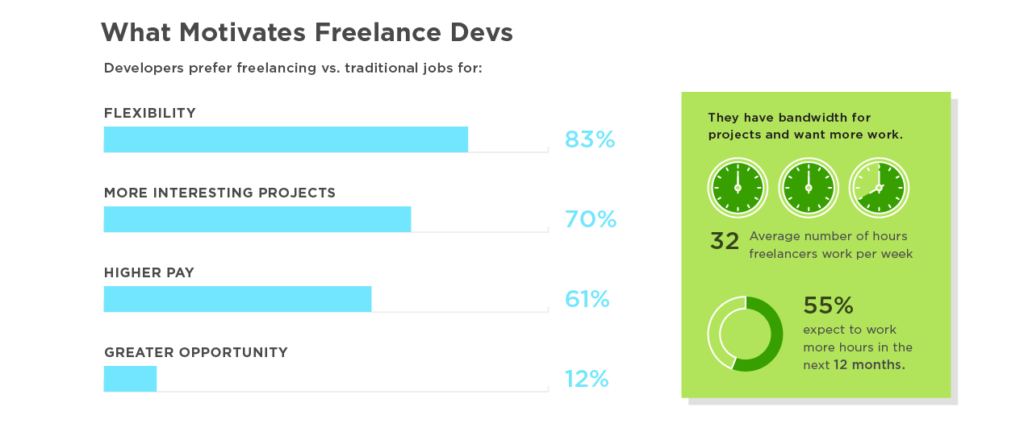 What Motivates Freelance Devs

Developers prefer freelancing vs. traditional jobs for:

FLEXIBILITY

83%

MORE INTERESTING PROJECTS

70%

HIGHER PAY

61%

GREATER OPPORTUNITY

12%

They have bandwidth for projects and want more work.

32 Average number of hours freelancers work per week

55% expect to work more hours in the next 12 months.