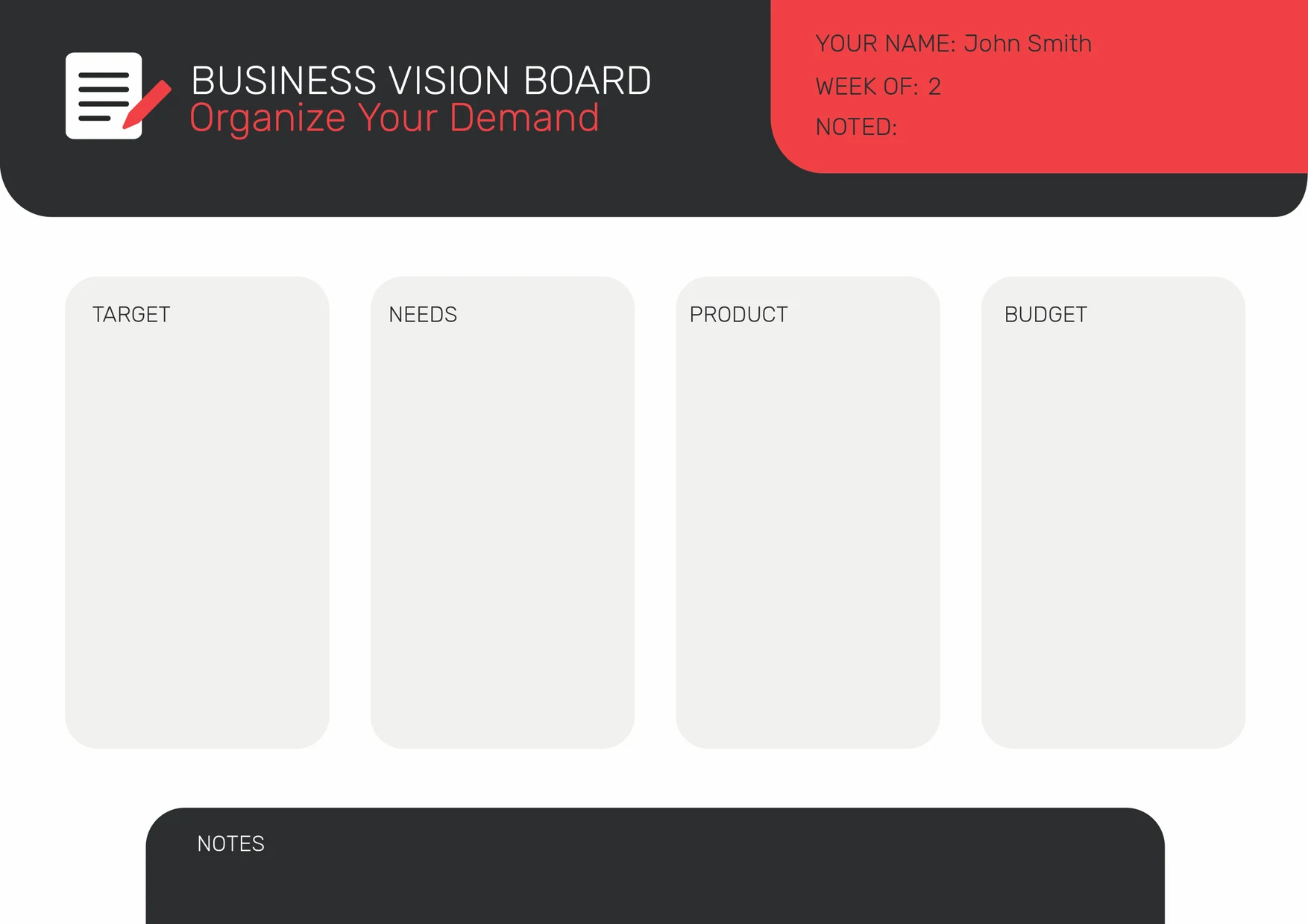 BUSINESS VISION BOARD
Organize Your Demand

YOUR NAME: John Smith
WEEK OF: 2
NOTED:

TARGET

NEEDS

PRODUCT

BUDGET

NOTES