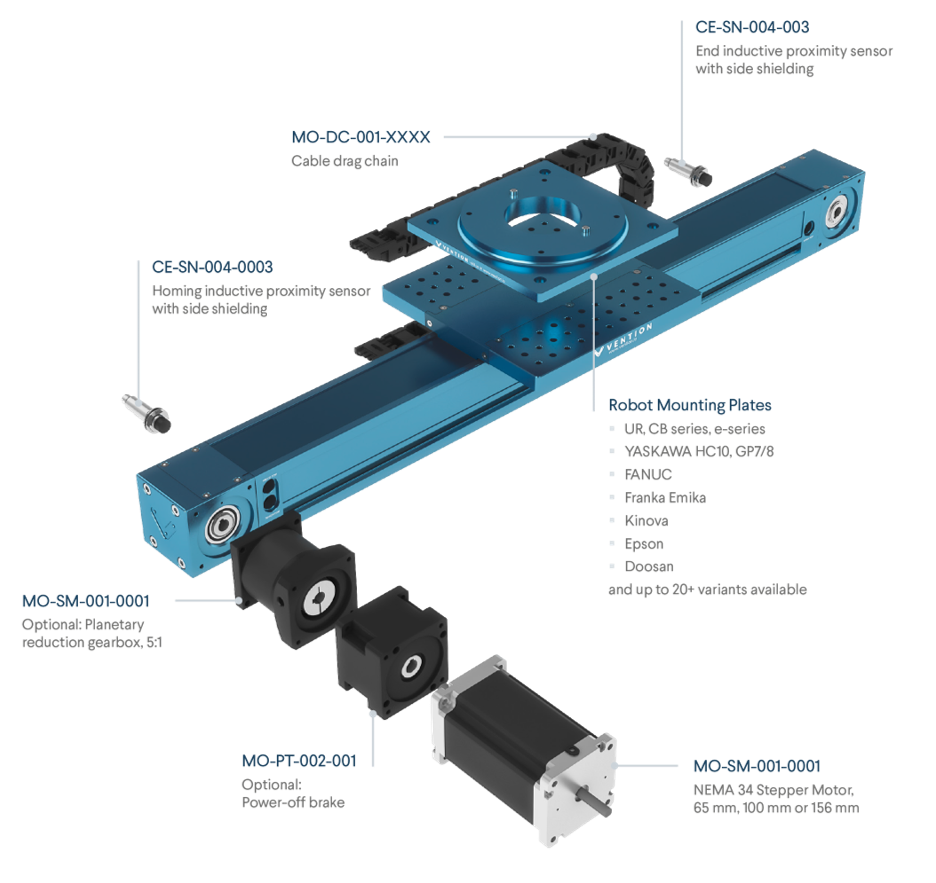 CE-SN-004-003
End inductive proximity sensor with side shielding

MO-DC-001-XXXX
Cable drag chain

CE-SN-004-0003
Homing inductive proximity sensor with side shielding

VENTION

VENTION

Robot Mounting Plates
UR, CB series, e-series
YASKAWA HC10, GP7/8
FANUC
Franka Emika
Kinova
Epson
Doosan
and up to 20+ variants available

MO-SM-001-0001
Optional: Planetary reduction gearbox, 5:1

MO-PT-002-001
Optional:
Power-off brake

MO-SM-001-0001
NEMA 34 Stepper Motor, 65 mm, 100 mm or 156 mm