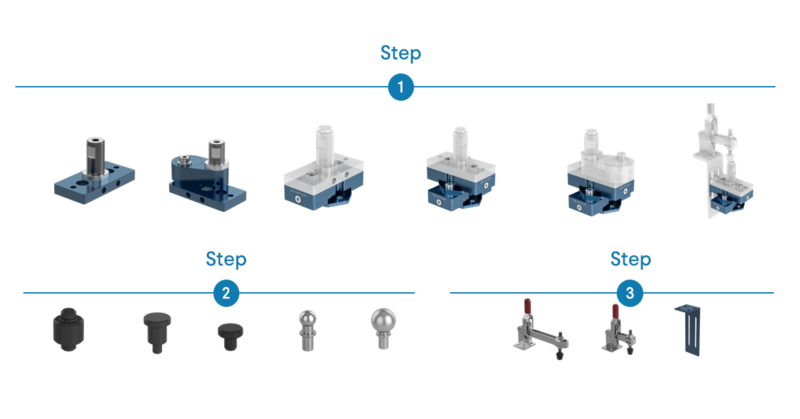 Step
1

Step
2

Step
3