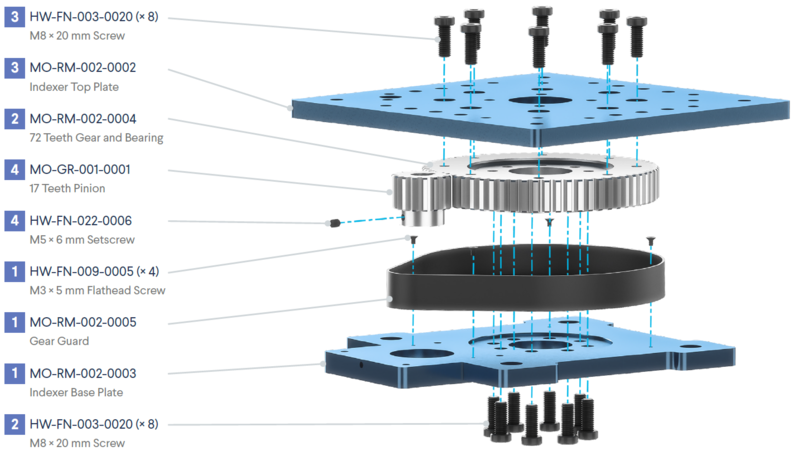 3 HW-FN-003-0020 (× 8)
M8 × 20 mm Screw

3 MO-RM-002-0002
Indexer Top Plate

2 MO-RM-002-0004
72 Teeth Gear and Bearing

4 MO-GR-001-0001
17 Teeth Pinion

4 HW-FN-022-0006
M5 × 6 mm Setscrew

1 HW-FN-009-0005 (× 4)
M3 × 5 mm Flathead Screw

1 MO-RM-002-0005
Gear Guard

1 MO-RM-002-0003
Indexer Base Plate

2 HW-FN-003-0020 (× 8)
M8 × 20 mm Screw