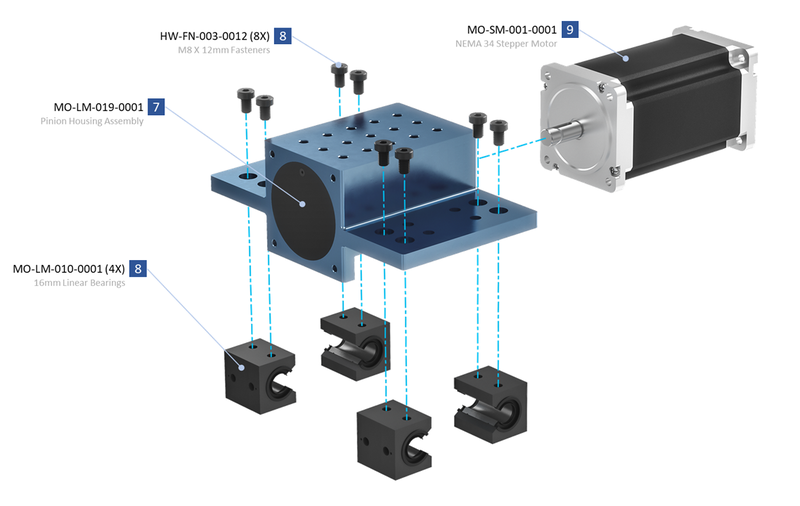 HW-FN-003-0012 (8X) 8
M8 X 12mm Fasteners

MO-SM-001-0001 9
NEMA 34 Stepper Motor

MO-LM-019-0001 7
Pinion Housing Assembly

MO-LM-010-0001 (4X) 8
16mm Linear Bearings