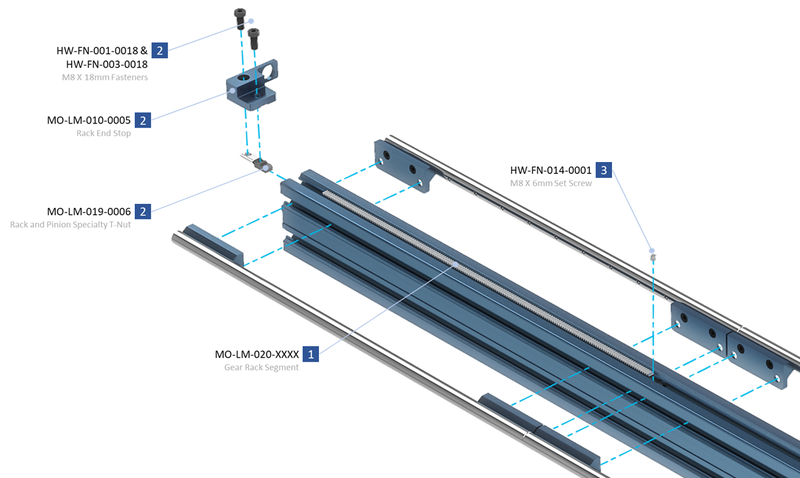 HW-FN-001-0018 &
HW-FN-003-0018 2
M8 X 18mm Fasteners

MO-LM-010-0005 2
Rack End Stop

MO-LM-019-0006 2
Rack and Pinion Specialty T-Nut

HW-FN-014-0001 3
M8 X 6mm Set Screw

MO-LM-020-XXXX 1
Gear Rack Segment