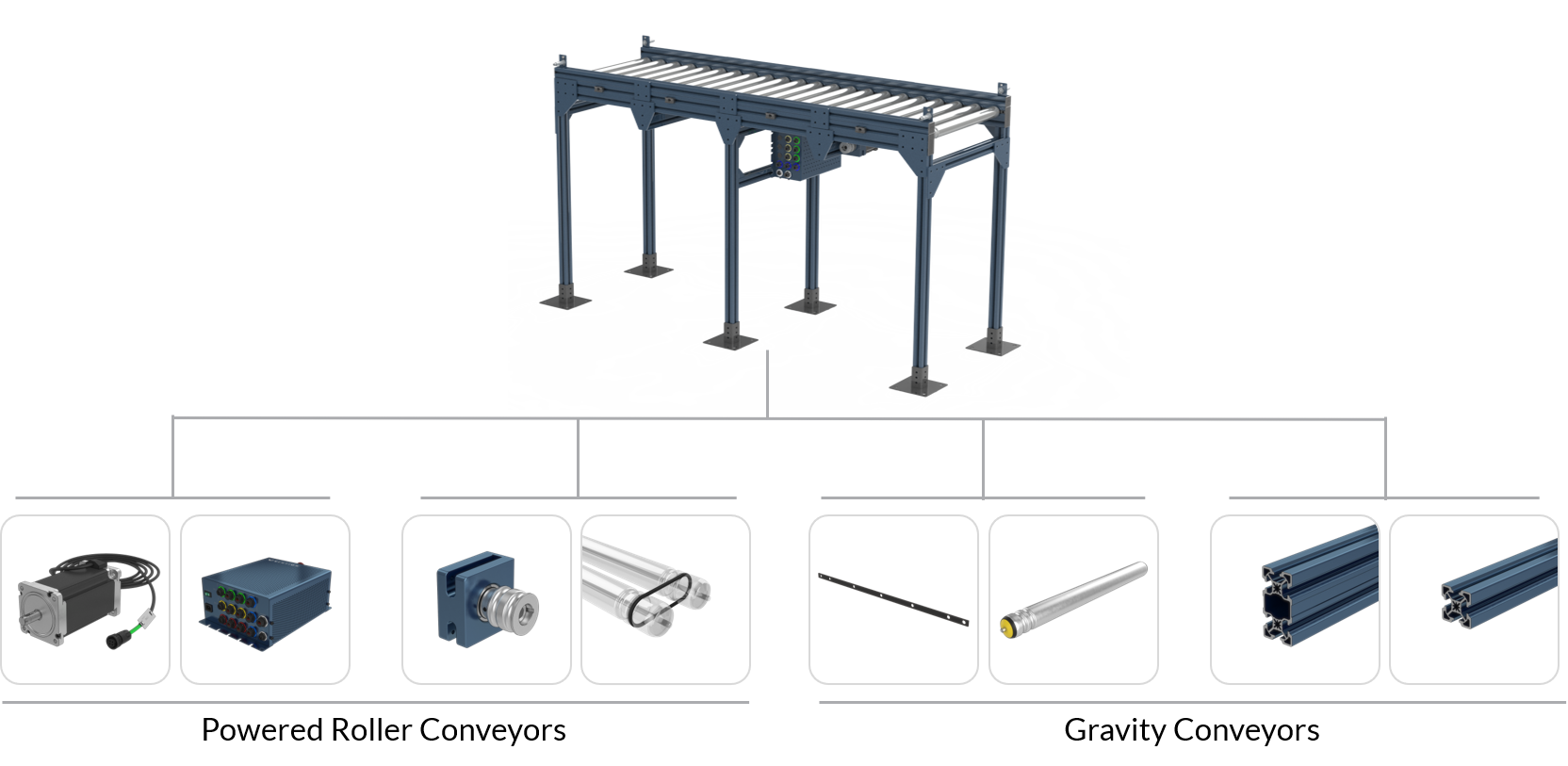 Powered Roller Conveyors

Gravity Conveyors