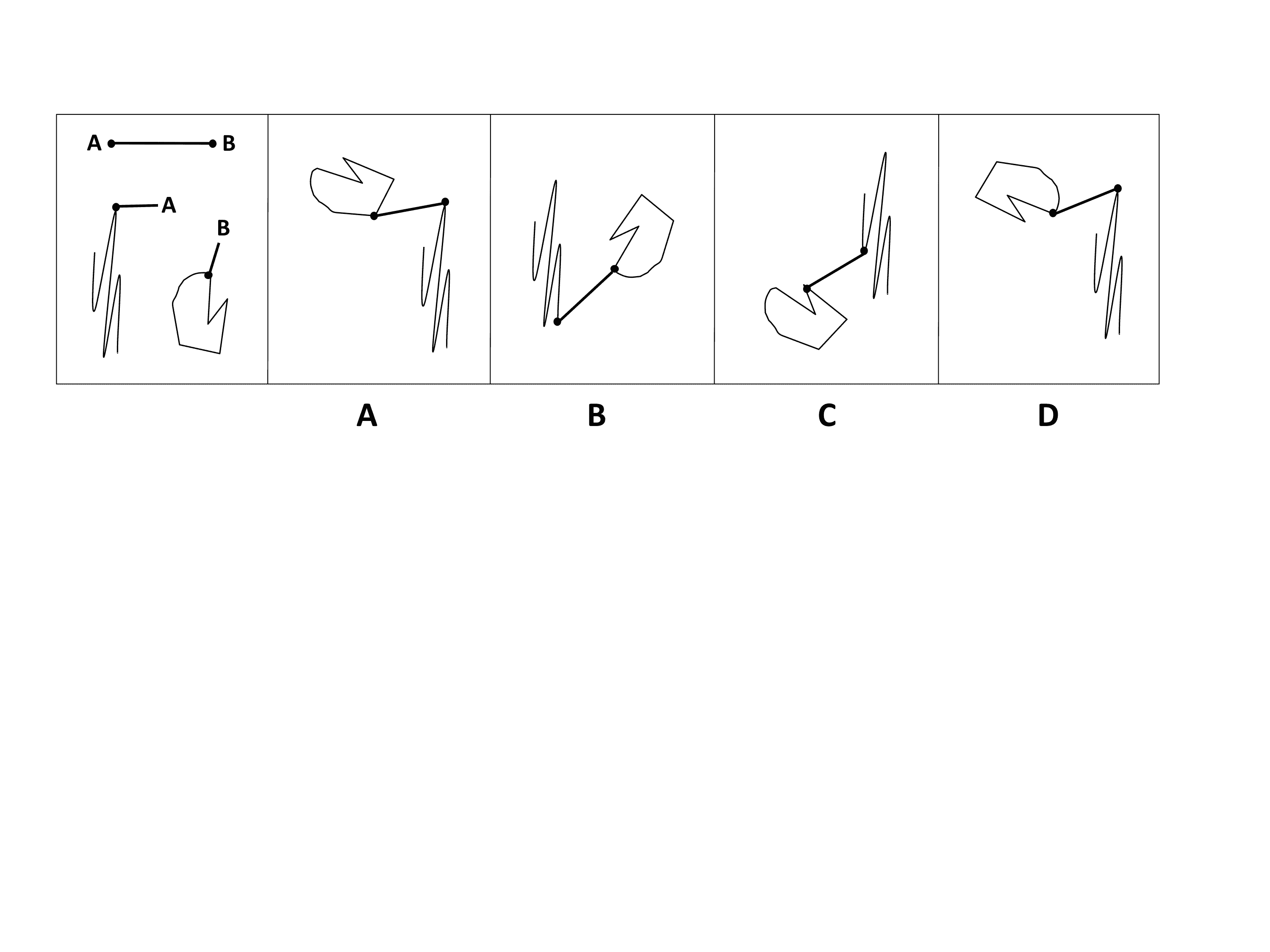 A B
A
B

A B C D