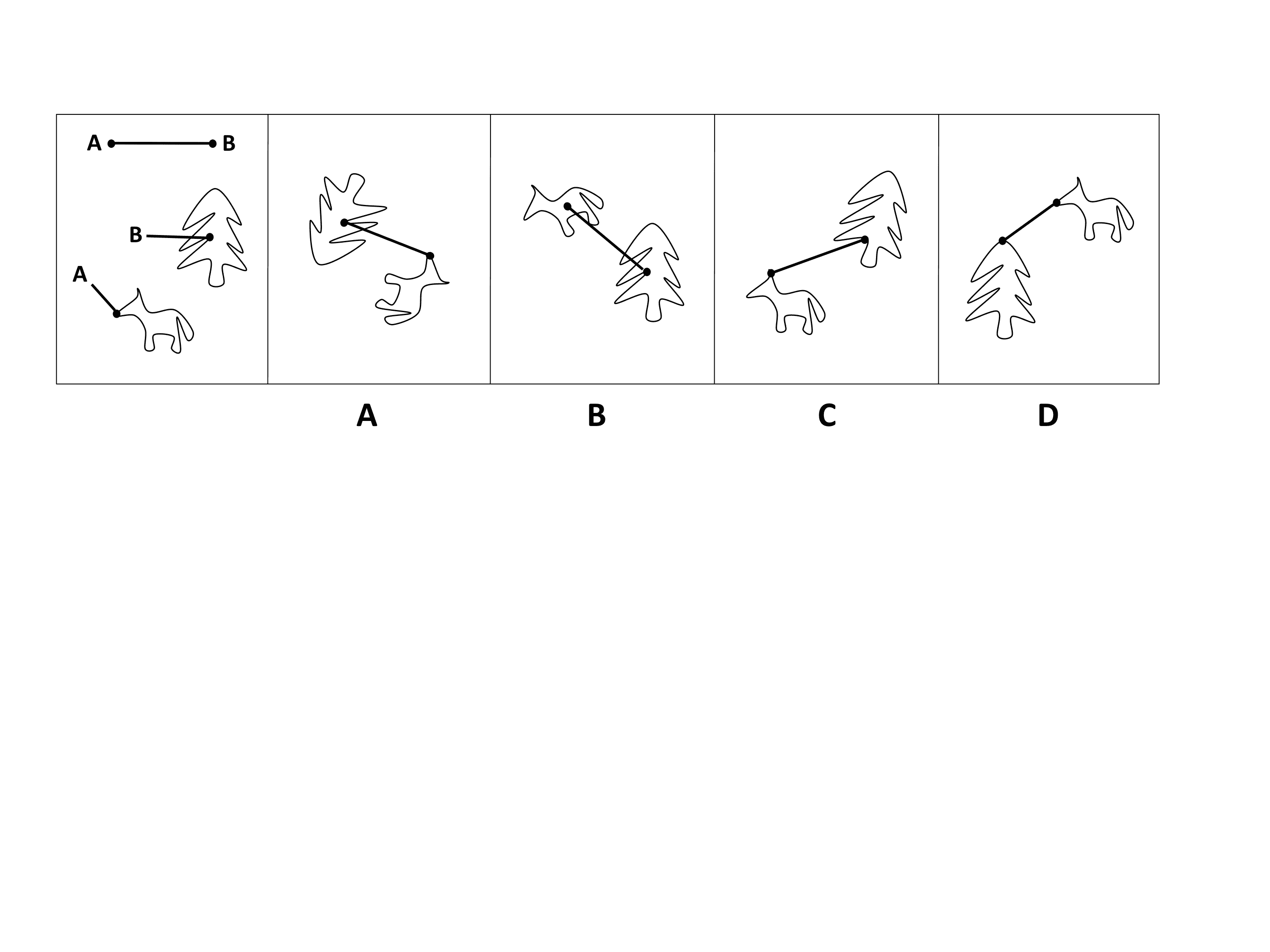 A B

B

A

A

B

C

D