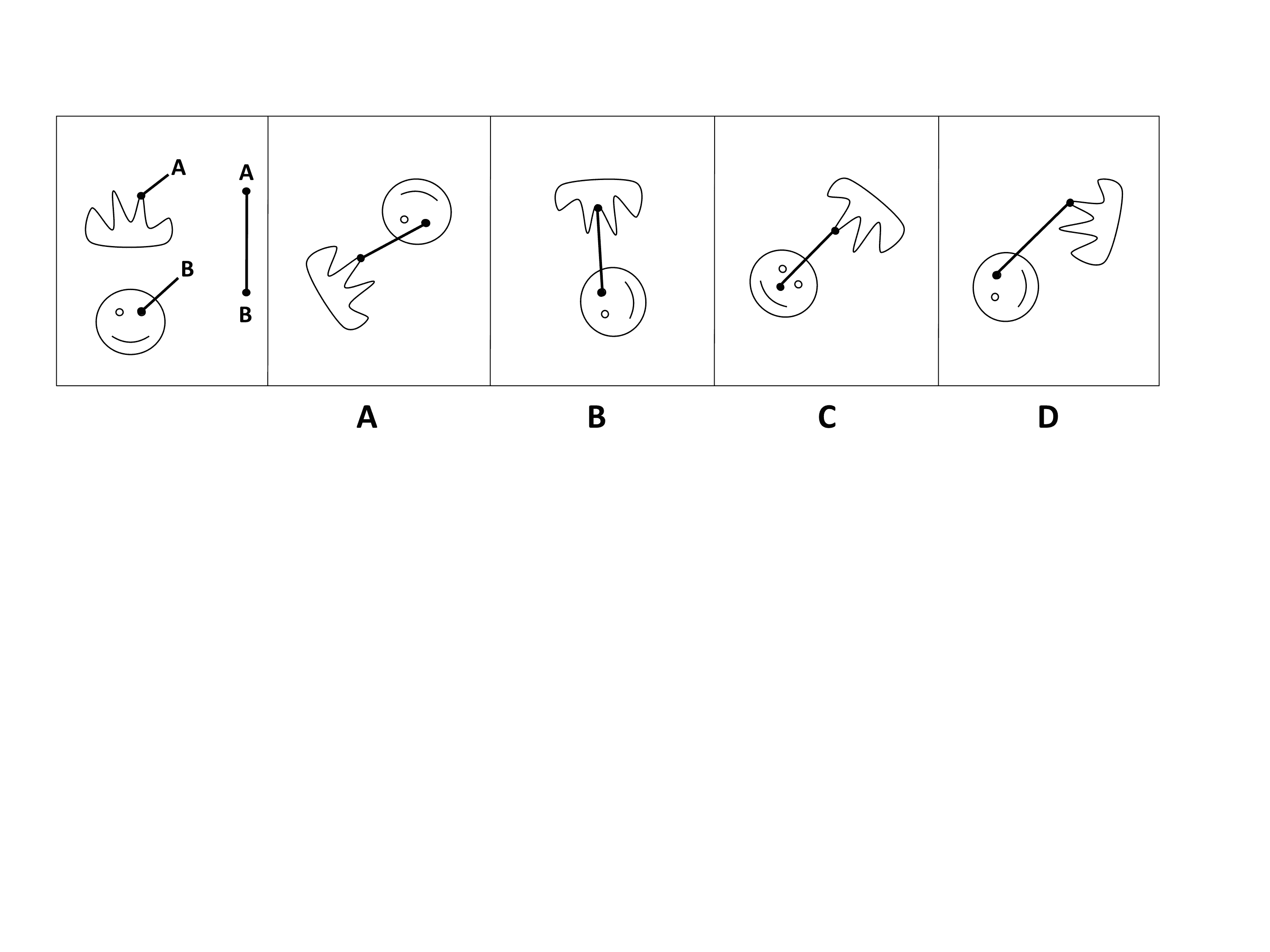 A
A
B
B

A

B

C

D