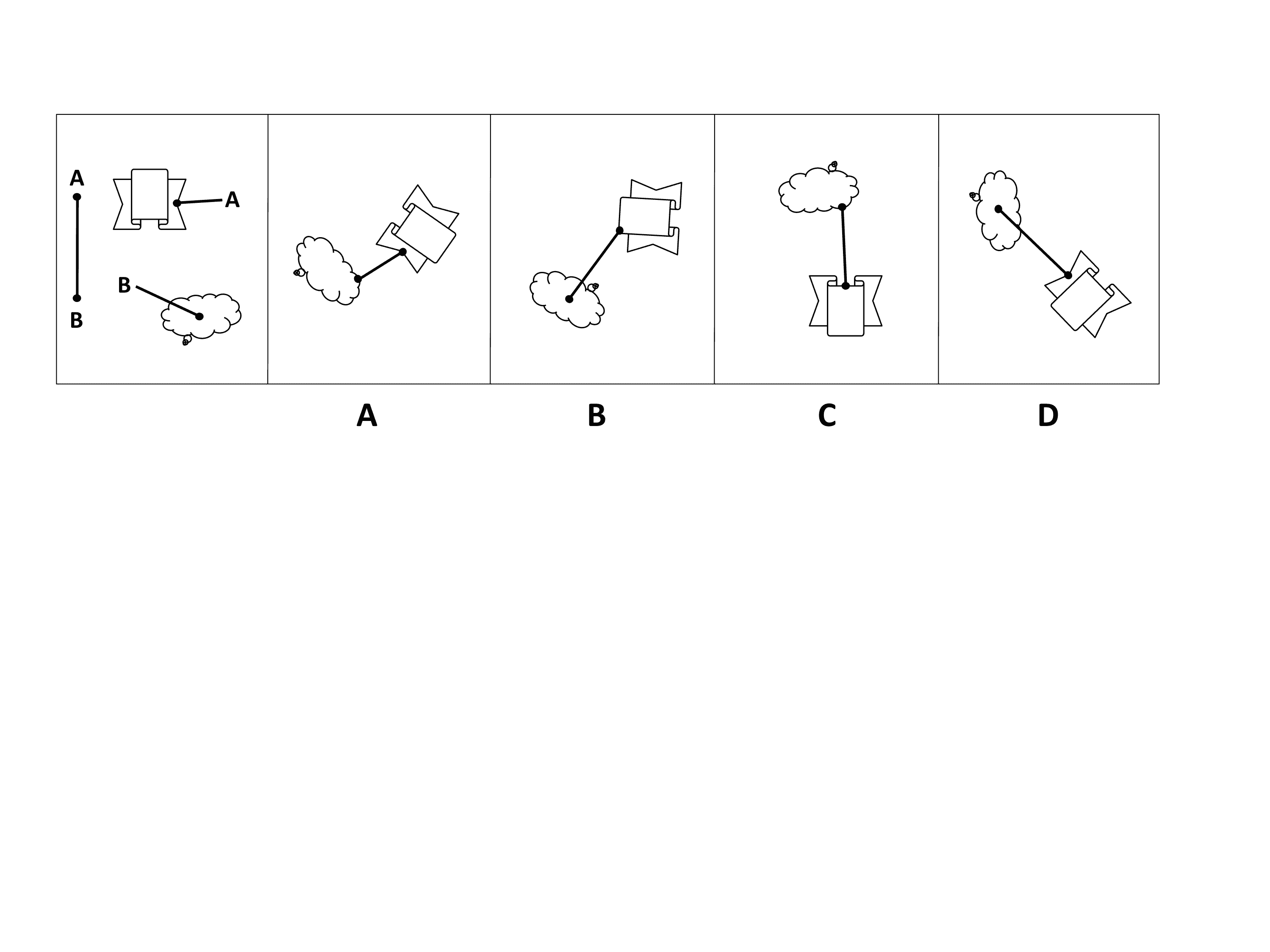 A
B
A
B

A
B
C
D