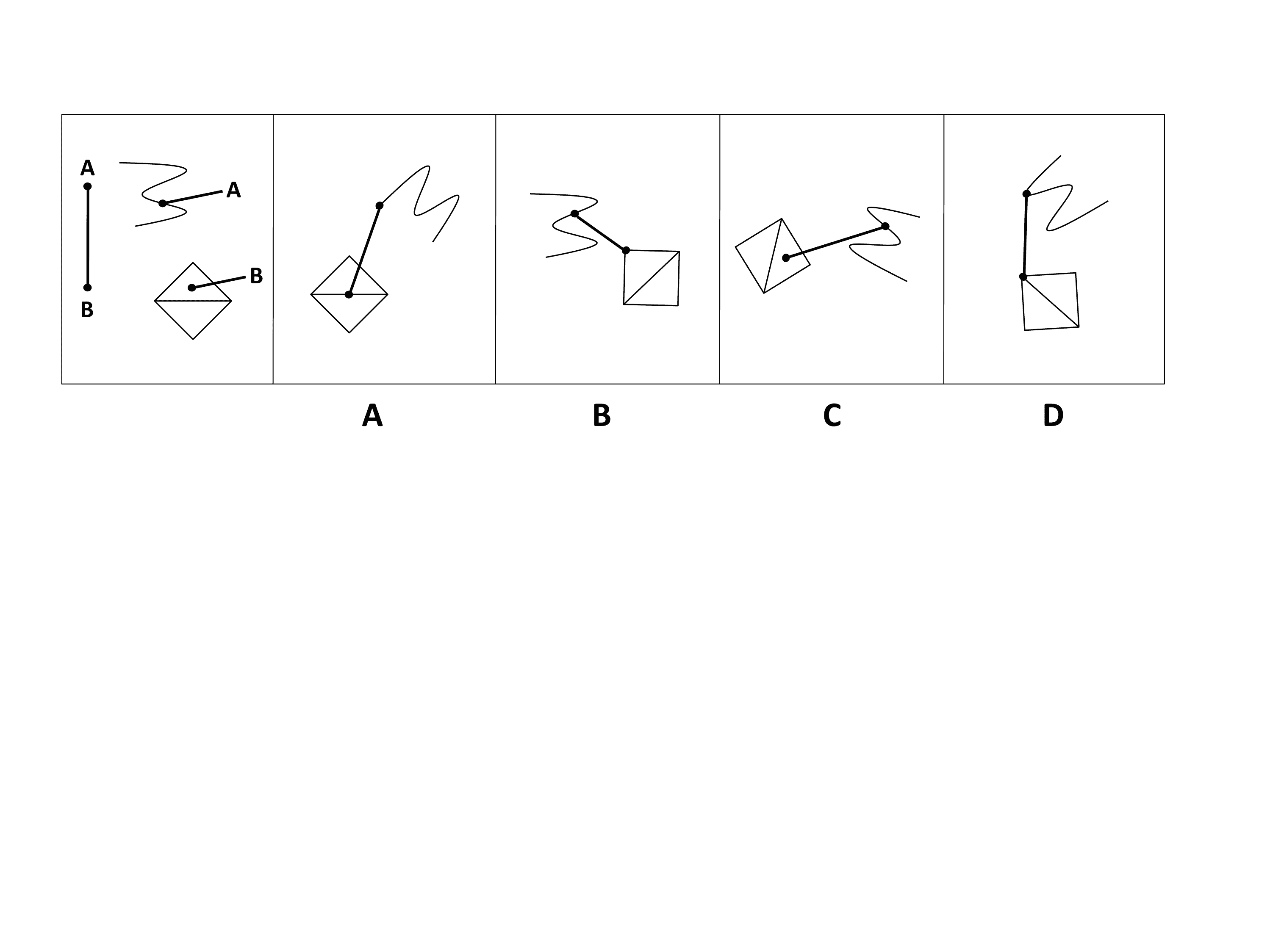 A
B
A
B

A
B
C
D